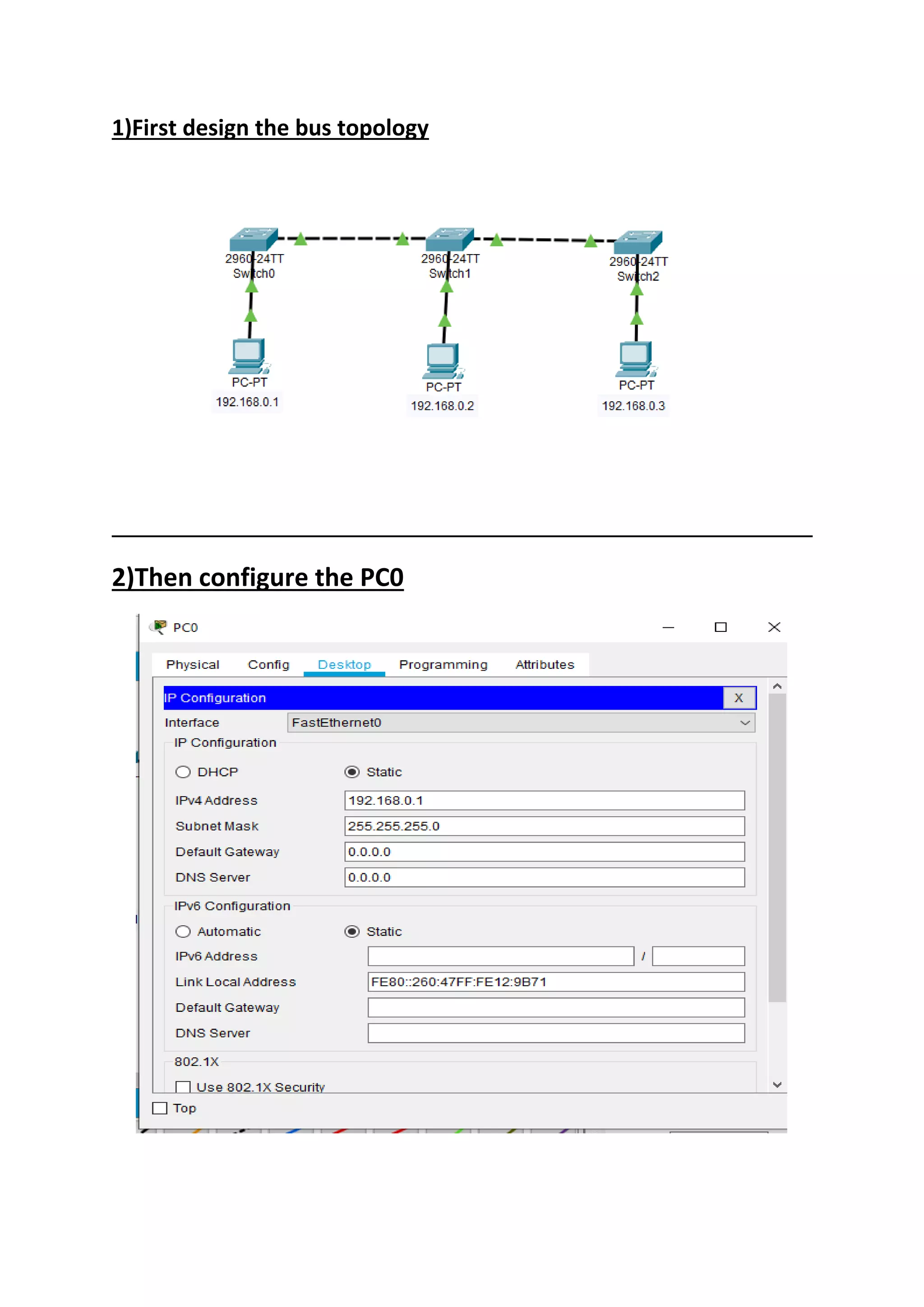 1)First design the bus topology

2960-24TT
Switch0

2960-24TT
Switch1

2960-24TT
Switch2

PC-PT
192.168.0.1

PC-PT
192.168.0.2

PC-PT
192.168.0.3

2)Then configure the PC0

PC0

Physical Config Desktop Programming Attributes

IP Configuration X

Interface FastEthernet0

IP Configuration

DHCP Static

IPv4 Address 192.168.0.1

Subnet Mask 255.255.255.0

Default Gateway 0.0.0.0

DNS Server 0.0.0.0

IPv6 Configuration

Automatic Static

IPv6 Address /

Link Local Address FE80::260:47FF:FE12:9B71

Default Gateway

DNS Server

802.1X

Use 802.1X Security

Top