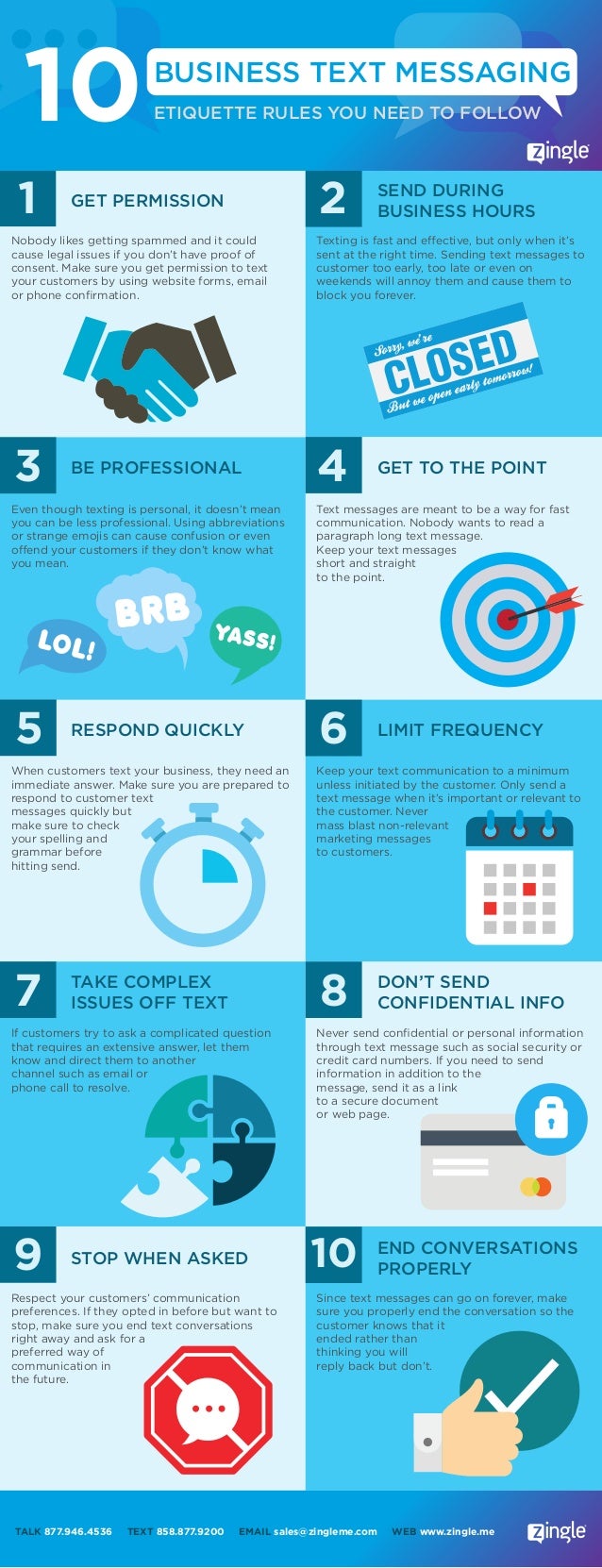 10 BUSINESS TEXT MESSAGING
ETIQUETTE RULES YOU NEED TO FOLLOW

zingle

1 GET PERMISSION

Nobody likes getting spammed and it could cause legal issues if you don't have proof of consent. Make sure you get permission to text your customers by using website forms, email or phone confirmation.

2 SEND DURING BUSINESS HOURS

Texting is fast and effective, but only when it's sent at the right time. Sending text messages to customer too early, too late or even on weekends will annoy them and cause them to block you forever.

Sorry, we're CLOSED But we open early tomorrow!

3 BE PROFESSIONAL

Even though texting is personal, it doesn't mean you can be less professional. Using abbreviations or strange emojis can cause confusion or even offend your customers if they don't know what you mean.

LOL! BRB YASS!

4 GET TO THE POINT

Text messages are meant to be a way for fast communication. Nobody wants to read a paragraph long text message. Keep your text messages short and straight to the point.

5 RESPOND QUICKLY

When customers text your business, they need an immediate answer. Make sure you are prepared to respond to customer text messages quickly but make sure to check your spelling and grammar before hitting send.

6 LIMIT FREQUENCY

Keep your text communication to a minimum unless initiated by the customer. Only send a text message when it's important or relevant to the customer. Never mass blast non-relevant marketing messages to customers.

7 TAKE COMPLEX ISSUES OFF TEXT

If customers try to ask a complicated question that requires an extensive answer, let them know and direct them to another channel such as email or phone call to resolve.

8 DON'T SEND CONFIDENTIAL INFO

Never send confidential or personal information through text message such as social security or credit card numbers. If you need to send information in addition to the message, send it as a link to a secure document or web page.

9 STOP WHEN ASKED

Respect your customers' communication preferences. If they opted in before but want to stop, make sure you end text conversations right away and ask for a preferred way of communication in the future.

10 END CONVERSATIONS PROPERLY

Since text messages can go on forever, make sure you properly end the conversation so the customer knows that it ended rather than thinking you will reply back but don't.

TALK 877.946.4536 TEXT 858.877.9200 EMAIL sales@zingleme.com WEB www.zingle.me zingle