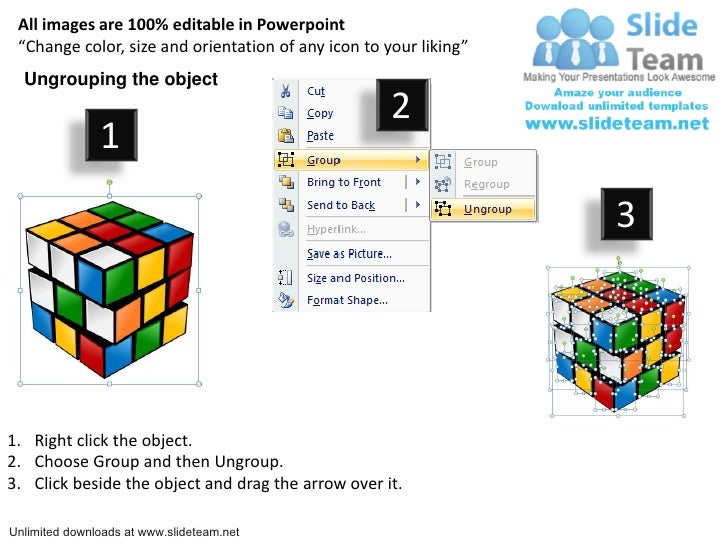 All images are 100% editable in Powerpoint
“Change color, size and orientation of any icon to your liking”

Slide Team
Making Your Presentations Look Awesome
Amaze your audience
Download unlimited templates
www.slideteam.net

Ungrouping the object

1

2

Cut
Copy
Paste
Group
Bring to Front
Send to Back
Hyperlink...
Save as Picture...
Size and Position...
Format Shape...

Group
Regroup
Ungroup

3

1. Right click the object.
2. Choose Group and then Ungroup.
3. Click beside the object and drag the arrow over it.

Unlimited downloads at www.slideteam.net