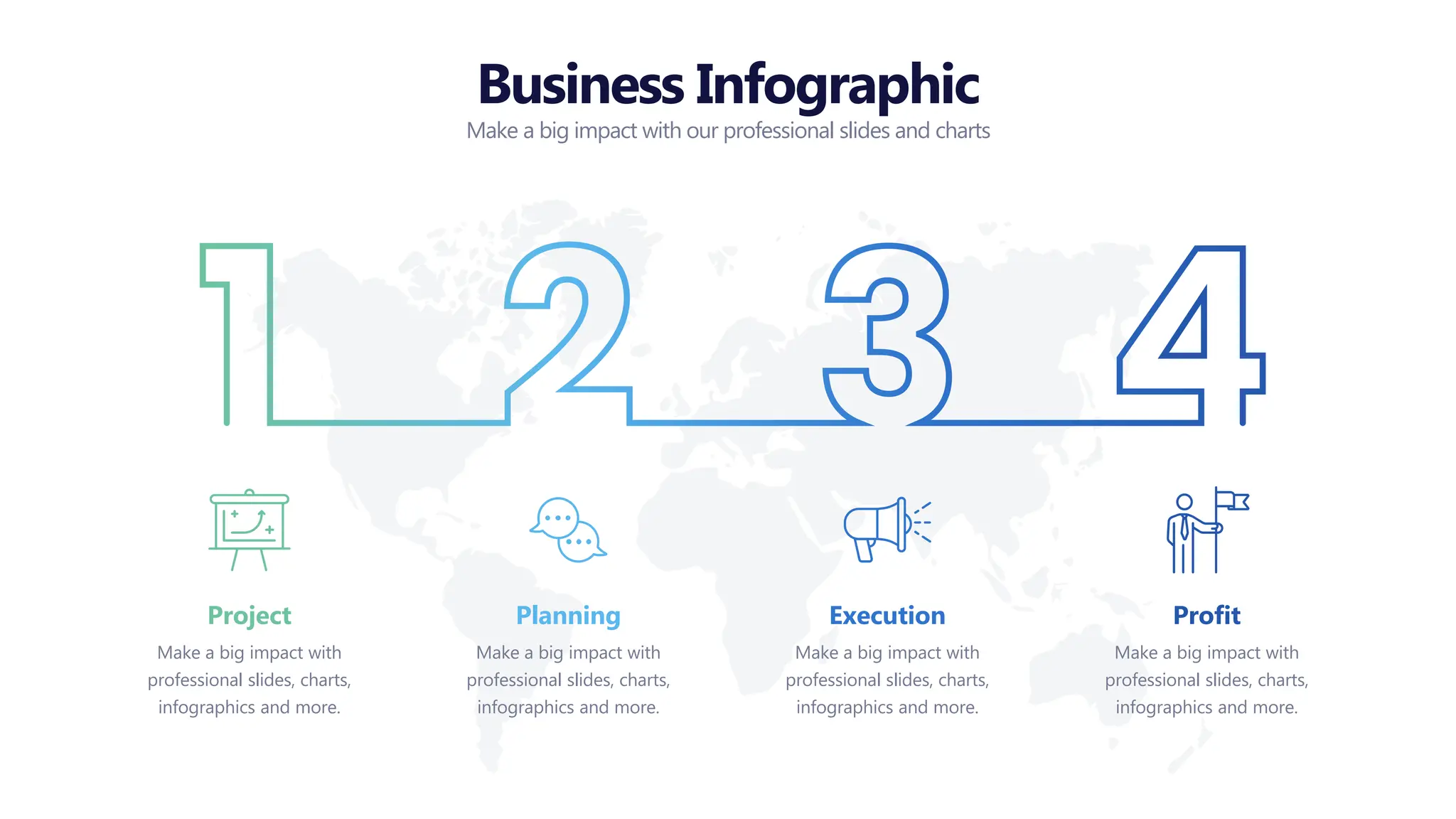 Business Infographic
Make a big impact with our professional slides and charts

1 2 3 4

Project
Make a big impact with professional slides, charts, infographics and more.

Planning
Make a big impact with professional slides, charts, infographics and more.

Execution
Make a big impact with professional slides, charts, infographics and more.

Profit
Make a big impact with professional slides, charts, infographics and more.