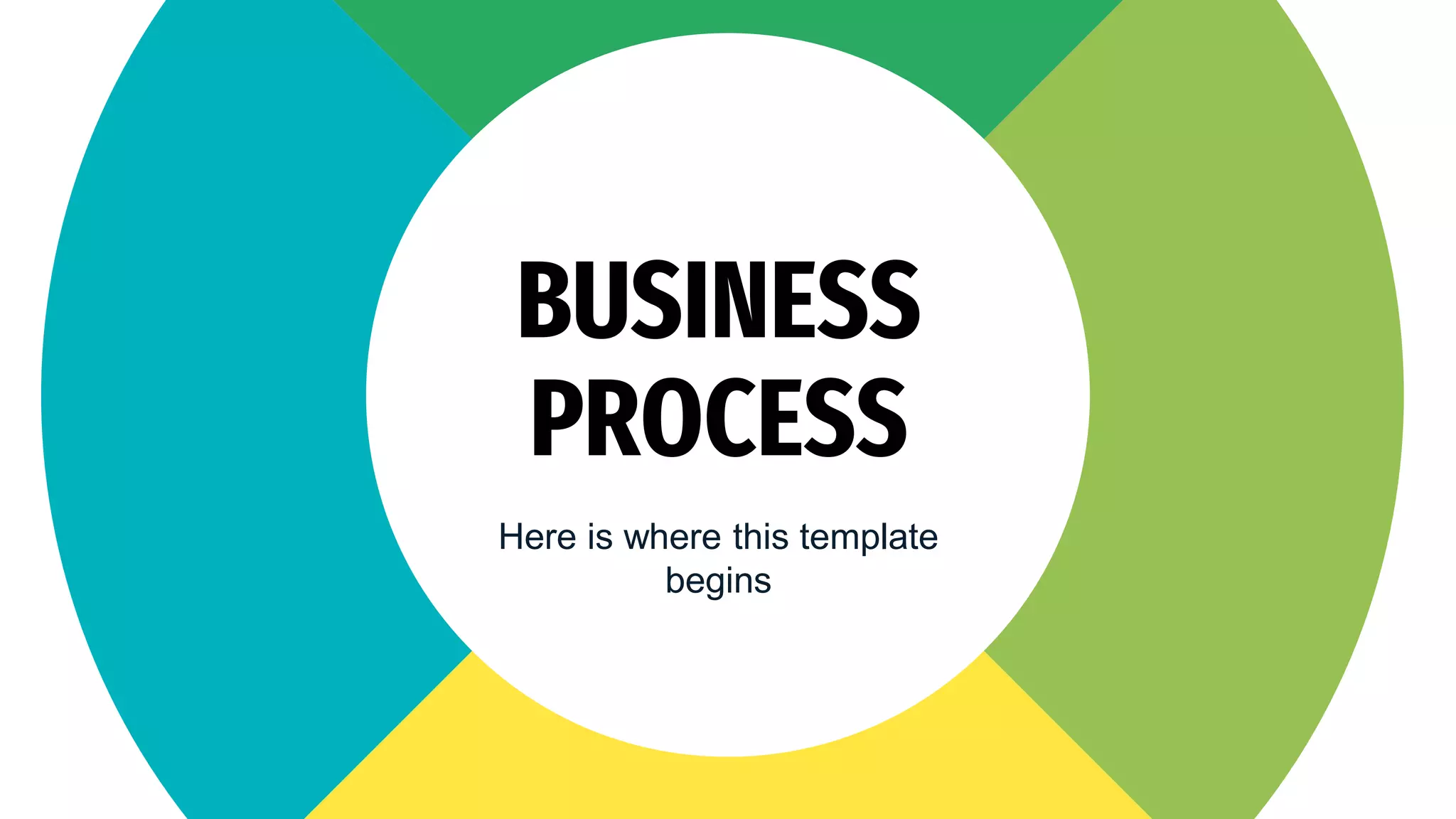 BUSINESS PROCESS

Here is where this template begins