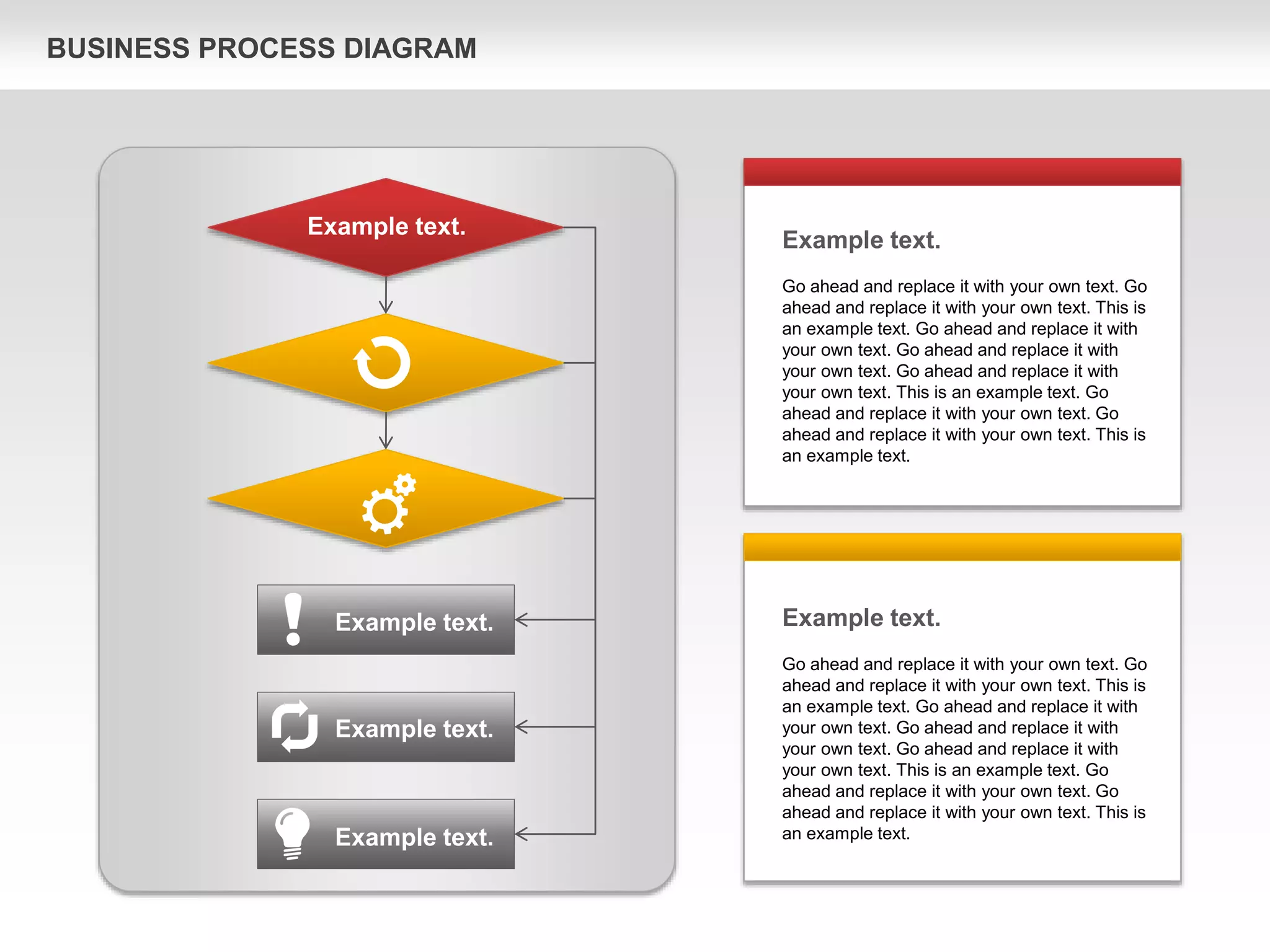 BUSINESS PROCESS DIAGRAM

Example text.

Example text.

Example text.

Example text.

Example text.

Go ahead and replace it with your own text. Go ahead and replace it with your own text. This is an example text. Go ahead and replace it with your own text. Go ahead and replace it with your own text. Go ahead and replace it with your own text. This is an example text. Go ahead and replace it with your own text. Go ahead and replace it with your own text. This is an example text.

Example text.

Go ahead and replace it with your own text. Go ahead and replace it with your own text. This is an example text. Go ahead and replace it with your own text. Go ahead and replace it with your own text. Go ahead and replace it with your own text. This is an example text. Go ahead and replace it with your own text. Go ahead and replace it with your own text. This is an example text.