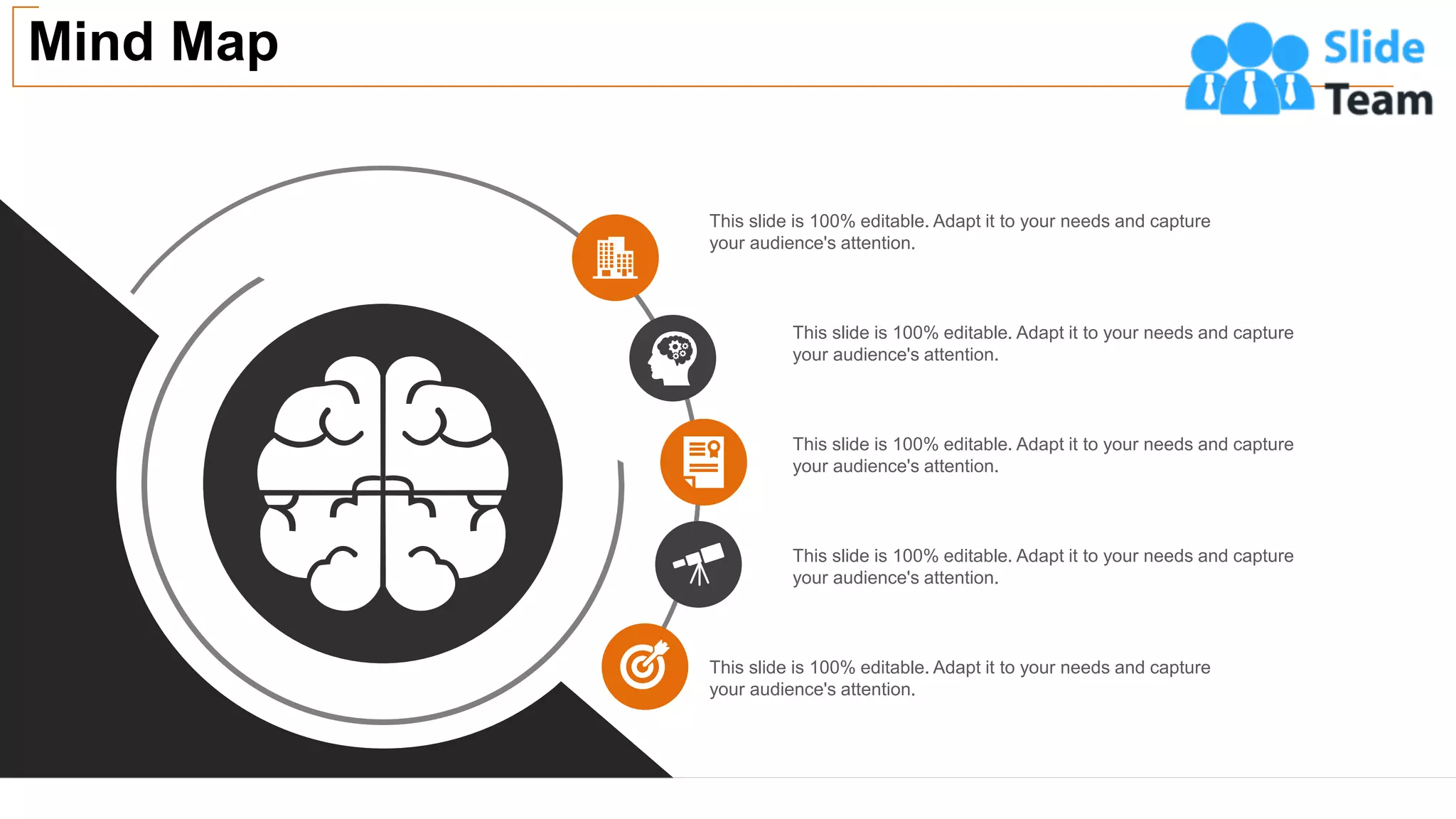 Mind Map

Slide Team

This slide is 100% editable. Adapt it to your needs and capture your audience's attention.

This slide is 100% editable. Adapt it to your needs and capture your audience's attention.

This slide is 100% editable. Adapt it to your needs and capture your audience's attention.

This slide is 100% editable. Adapt it to your needs and capture your audience's attention.

This slide is 100% editable. Adapt it to your needs and capture your audience's attention.