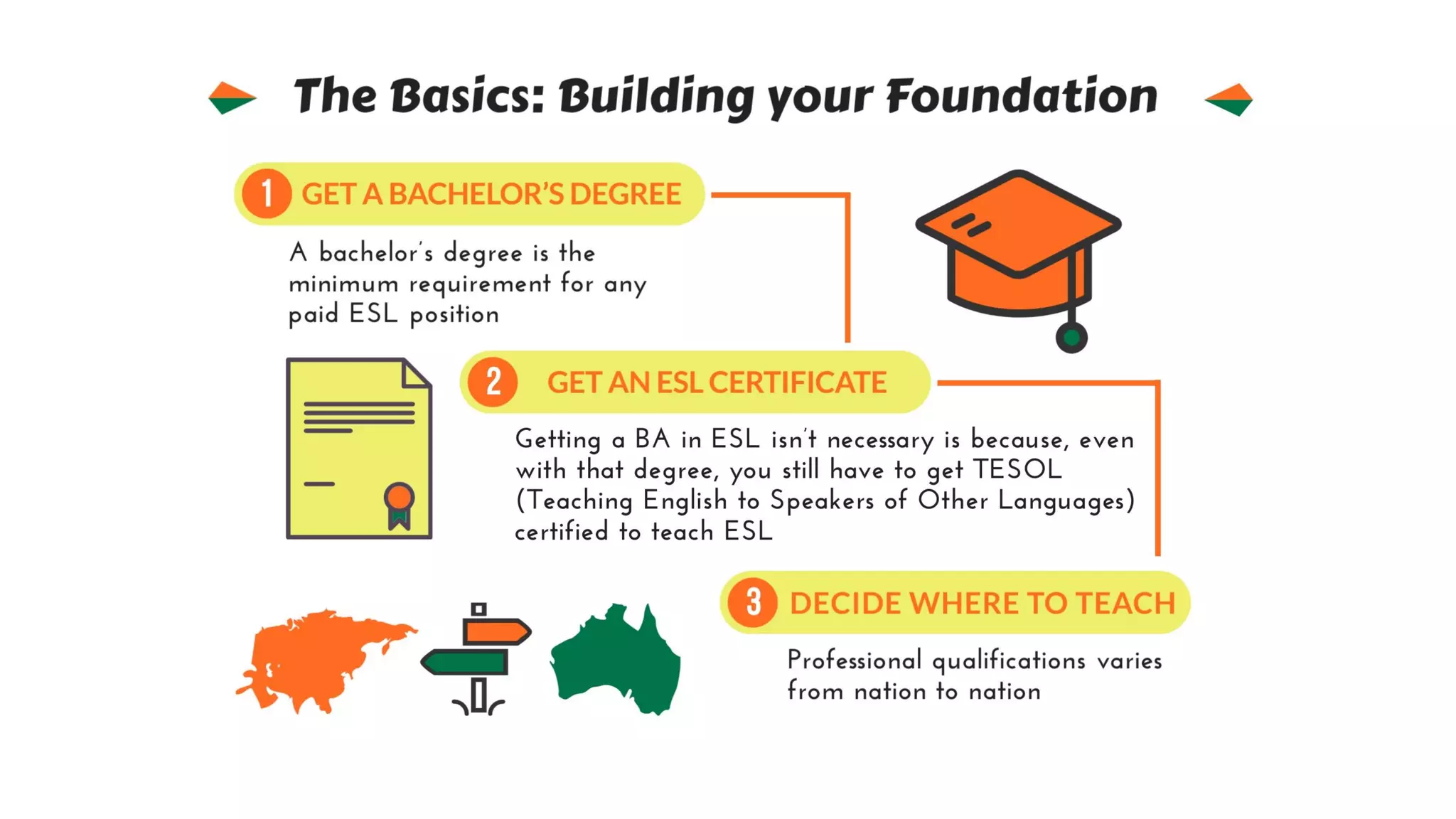 The Basics: Building your Foundation

1 GET A BACHELOR'S DEGREE

A bachelor's degree is the minimum requirement for any paid ESL position

2 GET AN ESL CERTIFICATE

Getting a BA in ESL isn't necessary is because, even with that degree, you still have to get TESOL (Teaching English to Speakers of Other Languages) certified to teach ESL

3 DECIDE WHERE TO TEACH

Professional qualifications varies from nation to nation