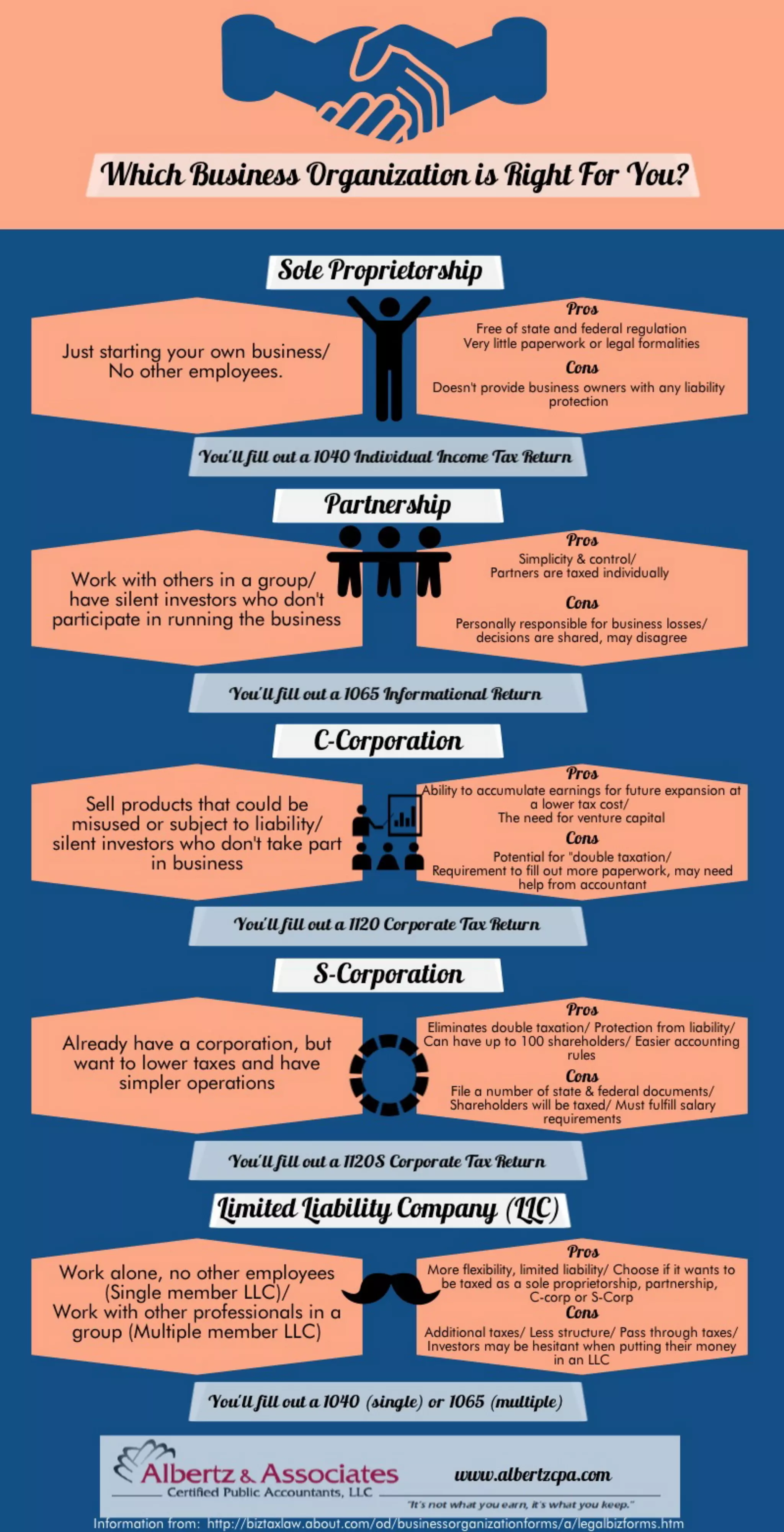 Which Business Organization is Right For You?

Sole Proprietorship

Just starting your own business/ No other employees.

Pros
Free of state and federal regulation
Very little paperwork or legal formalities

Cons
Doesn't provide business owners with any liability protection

You'll fill out a 1040 Individual Income Tax Return

Partnership

Work with others in a group/ have silent investors who don't participate in running the business

Pros
Simplicity & control/ Partners are taxed individually

Cons
Personally responsible for business losses/ decisions are shared, may disagree

You'll fill out a 1065 Informational Return

C-Corporation

Sell products that could be misused or subject to liability/ silent investors who don't take part in business

Pros
Ability to accumulate earnings for future expansion at a lower tax cost/ The need for venture capital

Cons
Potential for "double taxation/ Requirement to fill out more paperwork, may need help from accountant

You'll fill out a 1120 Corporate Tax Return

S-Corporation

Already have a corporation, but want to lower taxes and have simpler operations

Pros
Eliminates double taxation/ Protection from liability/ Can have up to 100 shareholders/ Easier accounting rules

Cons
File a number of state & federal documents/ Shareholders will be taxed/ Must fulfill salary requirements

You'll fill out a 1120S Corporate Tax Return

Limited Liability Company (LLC)

Work alone, no other employees (Single member LLC)/ Work with other professionals in a group (Multiple member LLC)

Pros
More flexibility, limited liability/ Choose if it wants to be taxed as a sole proprietorship, partnership, C-corp or S-Corp

Cons
Additional taxes/ Less structure/ Pass through taxes/ Investors may be hesitant when putting their money in an LLC

You'll fill out a 1040 (single) or 1065 (multiple)

Albertz & Associates
Certified Public Accountants, LLC
www.albertzcpa.com
"It's not what you earn, it's what you keep."

Information from: http://biztaxlaw.about.com/od/businessorganizationforms/a/legalbizforms.htm