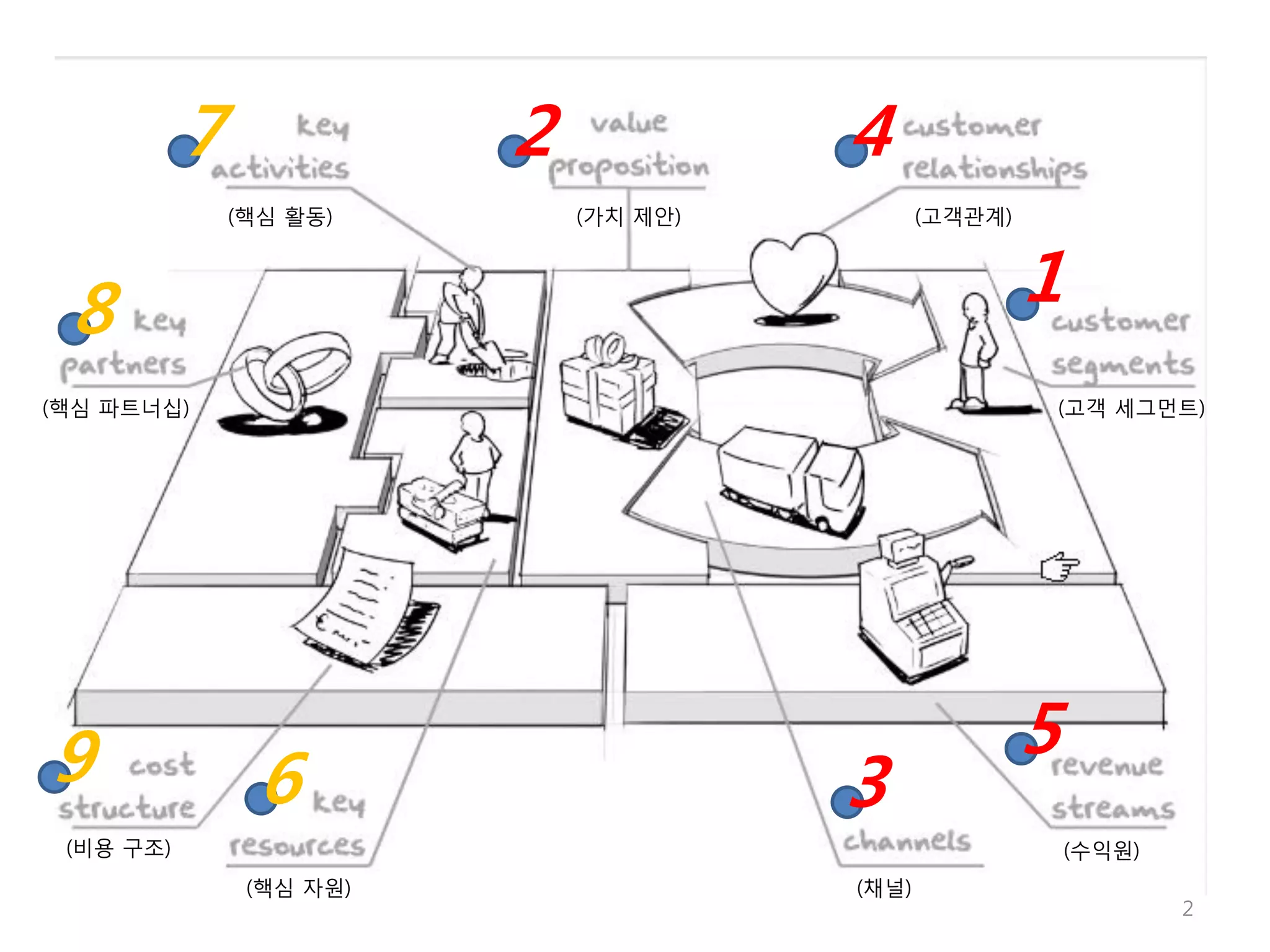 7 key activities
(핵심 활동)

2 value proposition
(가치 제안)

4 customer relationships
(고객관계)

8 key partners
(핵심 파트너십)

1 customer segments
(고객 세그먼트)

9 cost structure
(비용 구조)

6 key resources
(핵심 자원)

3 channels
(채널)

5 revenue streams
(수익원)

2