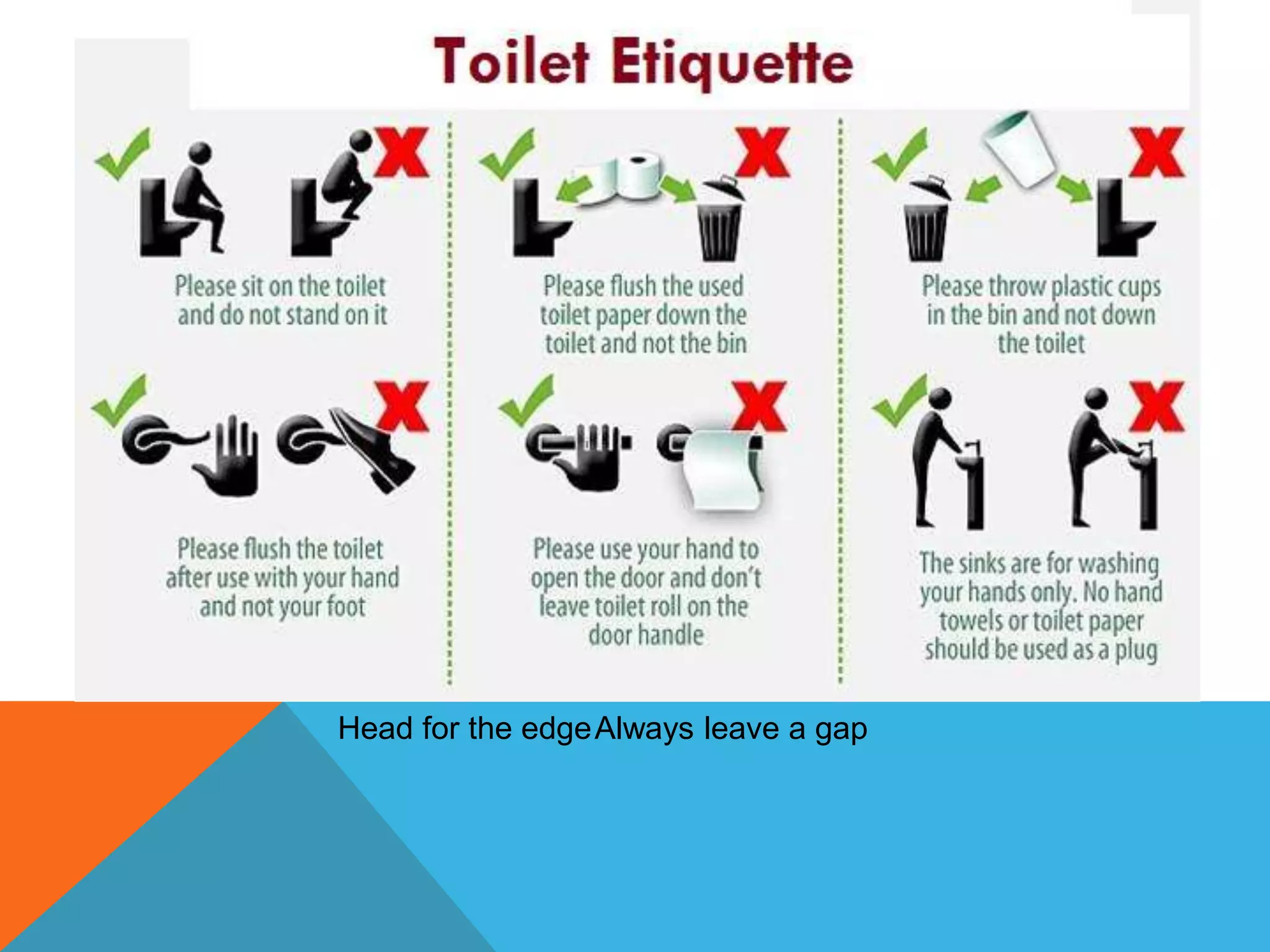 Toilet Etiquette

Please sit on the toilet and do not stand on it

Please flush the used toilet paper down the toilet and not the bin

Please throw plastic cups in the bin and not down the toilet

Please flush the toilet after use with your hand and not your foot

Please use your hand to open the door and don't leave toilet roll on the door handle

The sinks are for washing your hands only. No hand towels or toilet paper should be used as a plug

Head for the edge Always leave a gap