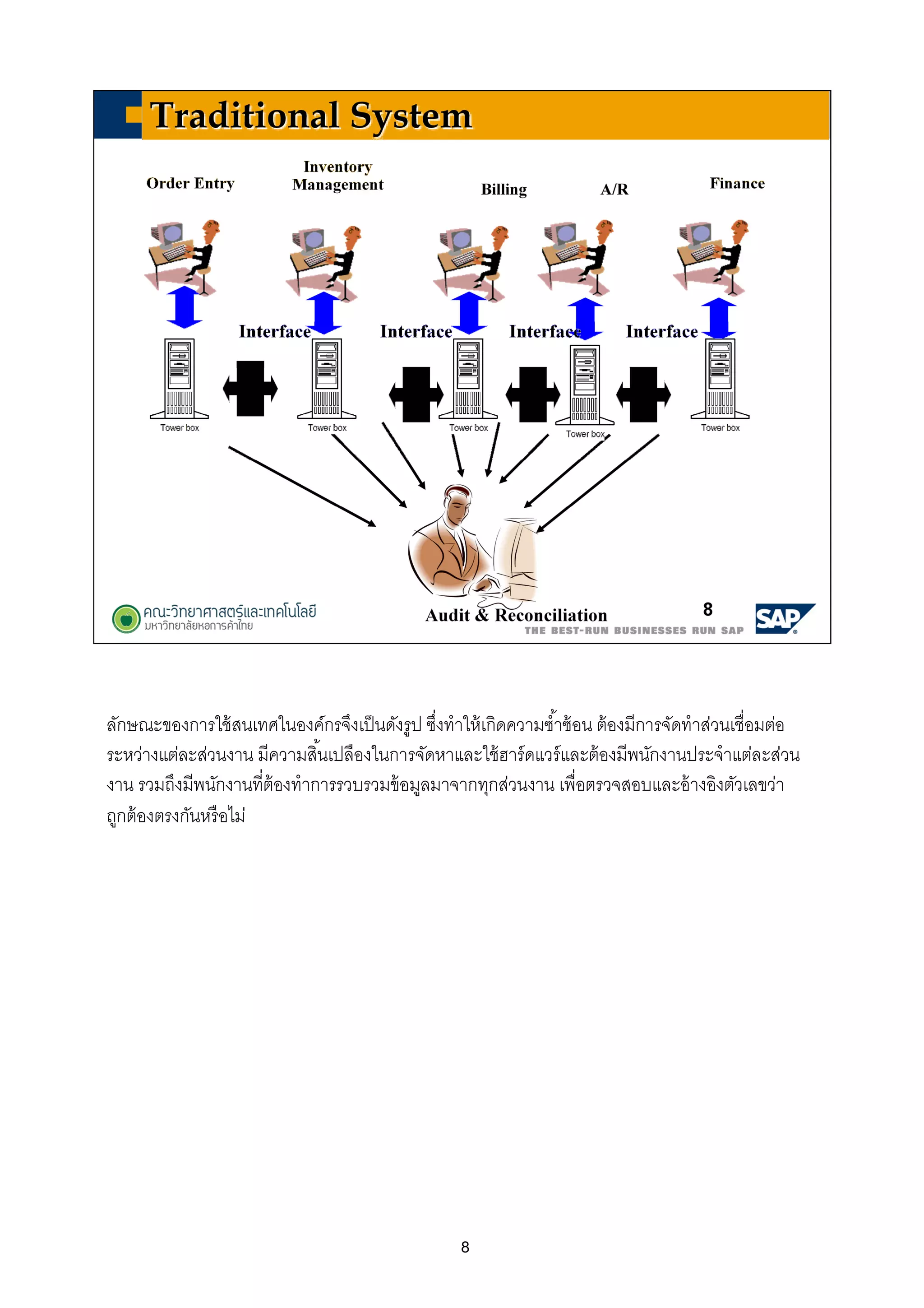 Traditional System

Order Entry

Inventory Management

Billing

A/R

Finance

Interface

Interface

Interface

Interface

Tower box

Tower box

Tower box

Tower box

Tower box

Audit & Reconciliation

คณะวิทยาศาสตร์และเทคโนโลยี
มหาวิทยาลัยหอการค้าไทย

8

THE BEST-RUN BUSINESSES RUN SAP

SAP

ลักษณะของการใช้สนเทศในองค์กรจึงเป็นดังรูป ซึ่งทำให้เกิดความซ้ำซ้อน ต้องมีการจัดทำส่วนเชื่อมต่อระหว่างแต่ละส่วนงาน มีความสิ้นเปลืองในการจัดหาและใช้ฮาร์ดแวร์และต้องมีพนักงานประจำแต่ละส่วนงาน รวมถึงมีพนักงานที่ต้องทำการรวบรวมข้อมูลมาจากทุกส่วนงาน เพื่อตรวจสอบและอ้างอิงตัวเลขว่าถูกต้องตรงกันหรือไม่

8