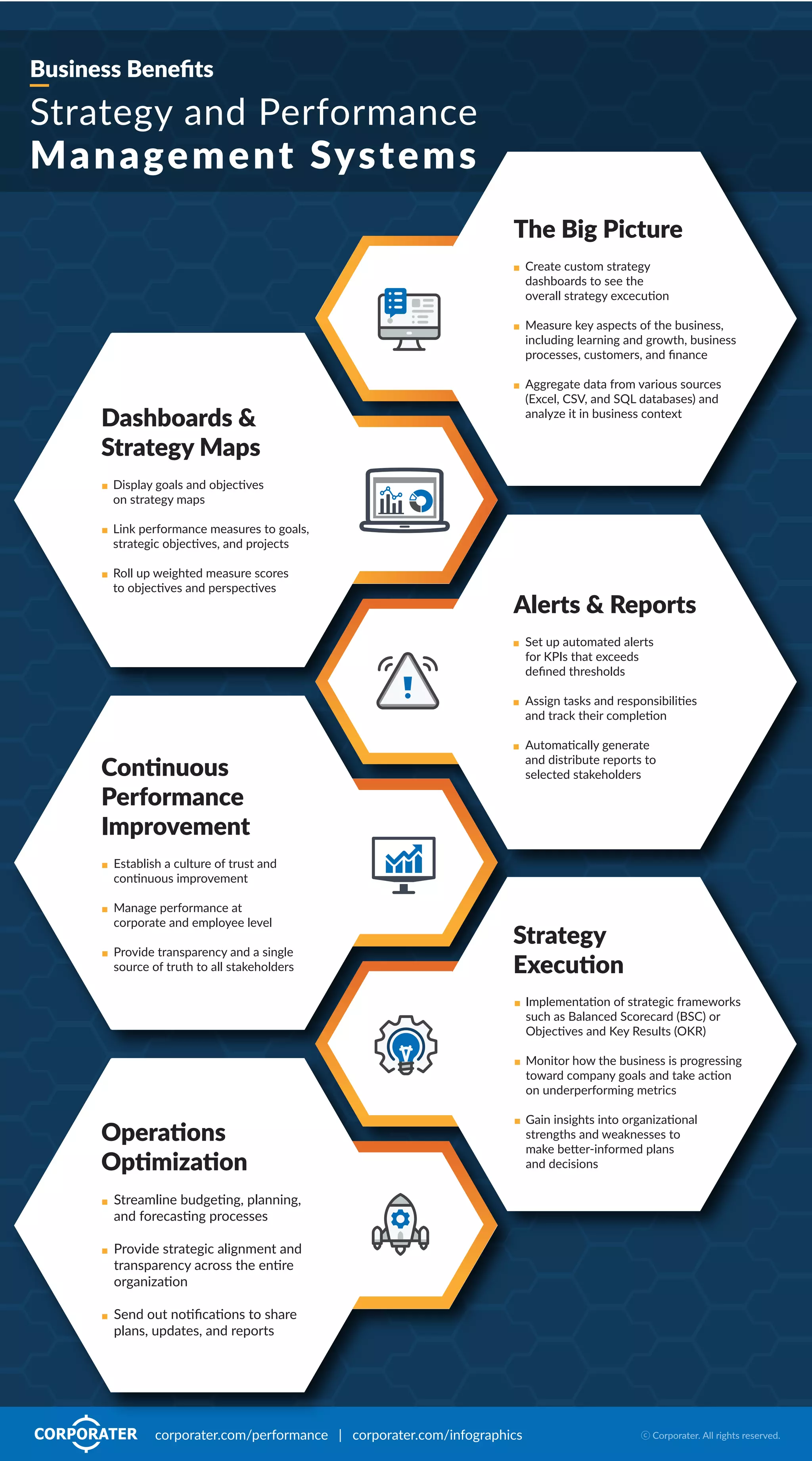 Business Benefits

Strategy and Performance
Management Systems

The Big Picture

- Create custom strategy dashboards to see the overall strategy excecution
- Measure key aspects of the business, including learning and growth, business processes, customers, and finance
- Aggregate data from various sources (Excel, CSV, and SQL databases) and analyze it in business context

Dashboards & Strategy Maps

- Display goals and objectives on strategy maps
- Link performance measures to goals, strategic objectives, and projects
- Roll up weighted measure scores to objectives and perspectives

Alerts & Reports

- Set up automated alerts for KPIs that exceeds defined thresholds
- Assign tasks and responsibilities and track their completion
- Automatically generate and distribute reports to selected stakeholders

Continuous Performance Improvement

- Establish a culture of trust and continuous improvement
- Manage performance at corporate and employee level
- Provide transparency and a single source of truth to all stakeholders

Strategy Execution

- Implementation of strategic frameworks such as Balanced Scorecard (BSC) or Objectives and Key Results (OKR)
- Monitor how the business is progressing toward company goals and take action on underperforming metrics
- Gain insights into organizational strengths and weaknesses to make better-informed plans and decisions

Operations Optimization

- Streamline budgeting, planning, and forecasting processes
- Provide strategic alignment and transparency across the entire organization
- Send out notifications to share plans, updates, and reports

CORPORATER corporater.com/performance | corporater.com/infographics © Corporater. All rights reserved.