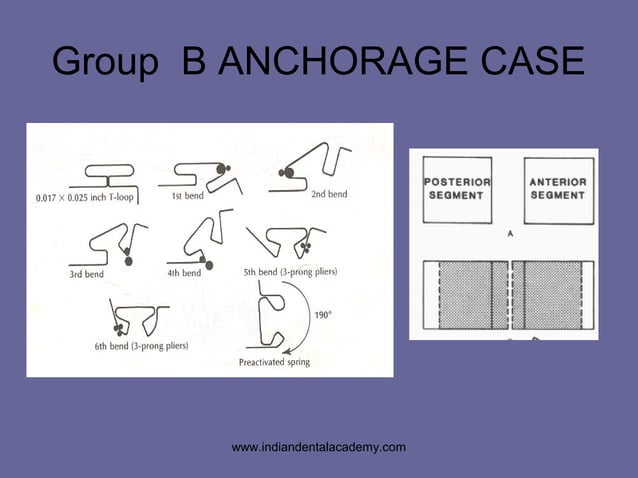 Group B ANCHORAGE CASE

0.017 × 0.025 inch T-loop

1st bend

2nd bend

3rd bend

4th bend

5th bend (3-prong pliers)

6th bend (3-prong pliers)

190°

Preactivated spring

POSTERIOR SEGMENT

ANTERIOR SEGMENT

A

www.indiandentalacademy.com