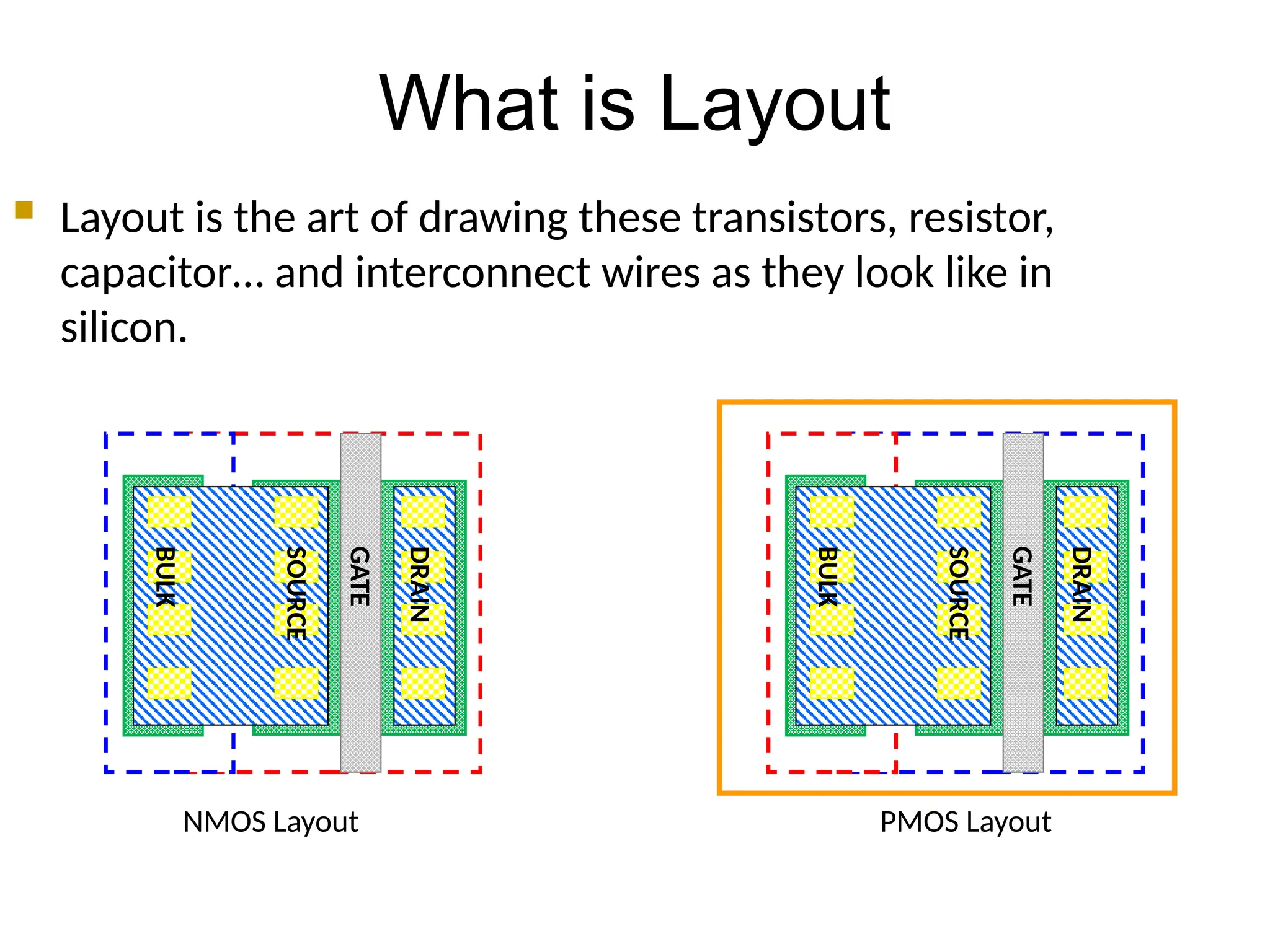 What is Layout

Layout is the art of drawing these transistors, resistor, capacitor… and interconnect wires as they look like in silicon.

BULK SOURCE GATE DRAIN

NMOS Layout

BULK SOURCE GATE DRAIN

PMOS Layout