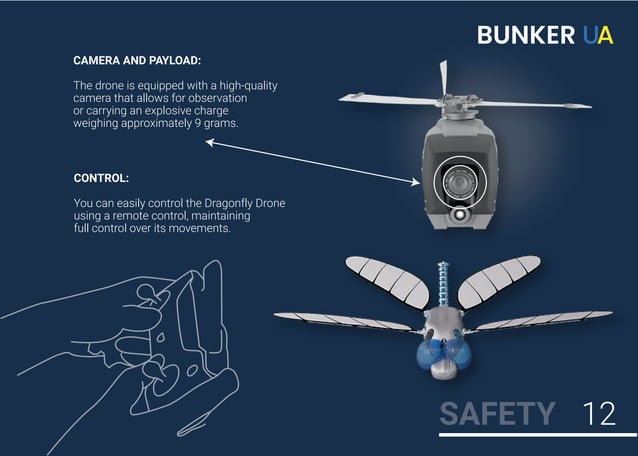 BUNKER UA

CAMERA AND PAYLOAD:

The drone is equipped with a high-quality camera that allows for observation or carrying an explosive charge weighing approximately 9 grams.

CONTROL:

You can easily control the Dragonfly Drone using a remote control, maintaining full control over its movements.

SAFETY 12