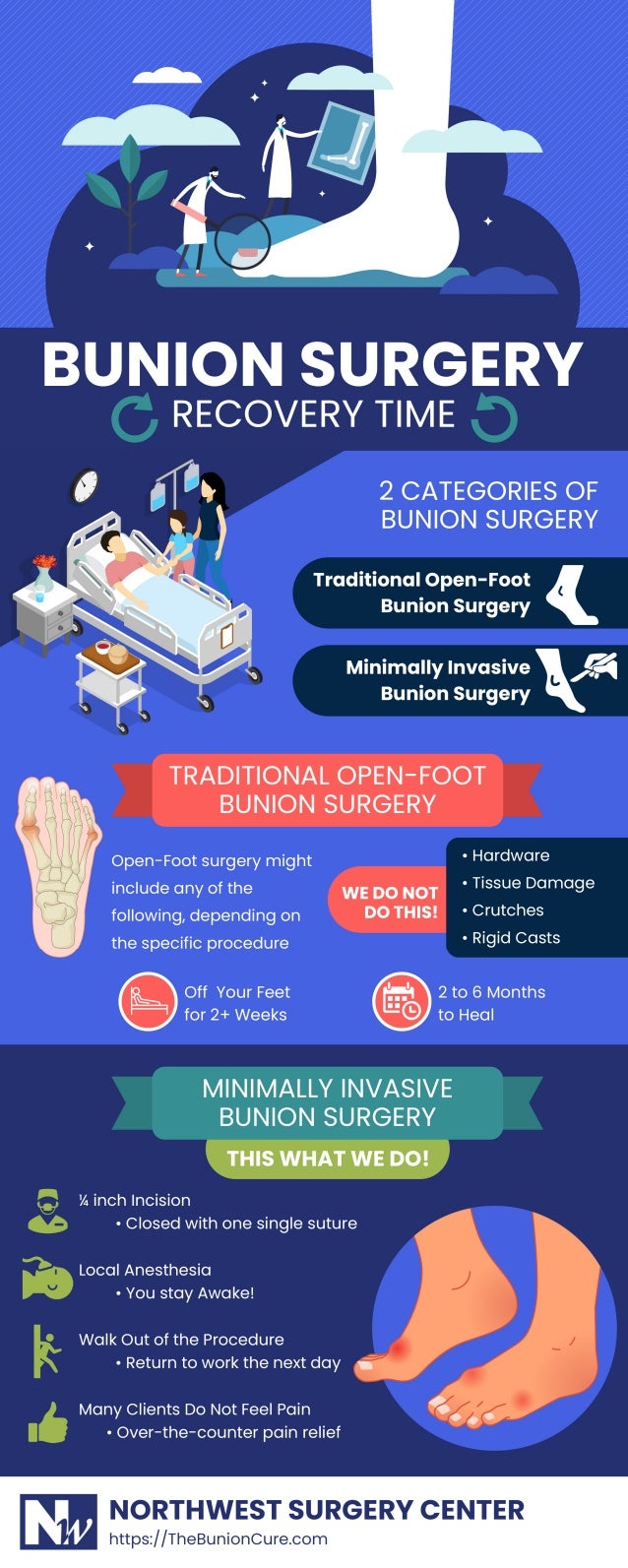 BUNION SURGERY
RECOVERY TIME

2 CATEGORIES OF BUNION SURGERY

Traditional Open-Foot Bunion Surgery

Minimally Invasive Bunion Surgery

TRADITIONAL OPEN-FOOT BUNION SURGERY

Open-Foot surgery might include any of the following, depending on the specific procedure

WE DO NOT DO THIS!

• Hardware
• Tissue Damage
• Crutches
• Rigid Casts

Off Your Feet for 2+ Weeks

2 to 6 Months to Heal

MINIMALLY INVASIVE BUNION SURGERY

THIS WHAT WE DO!

¼ inch Incision
• Closed with one single suture

Local Anesthesia
• You stay Awake!

Walk Out of the Procedure
• Return to work the next day

Many Clients Do Not Feel Pain
• Over-the-counter pain relief

NW
NORTHWEST SURGERY CENTER
https://TheBunionCure.com