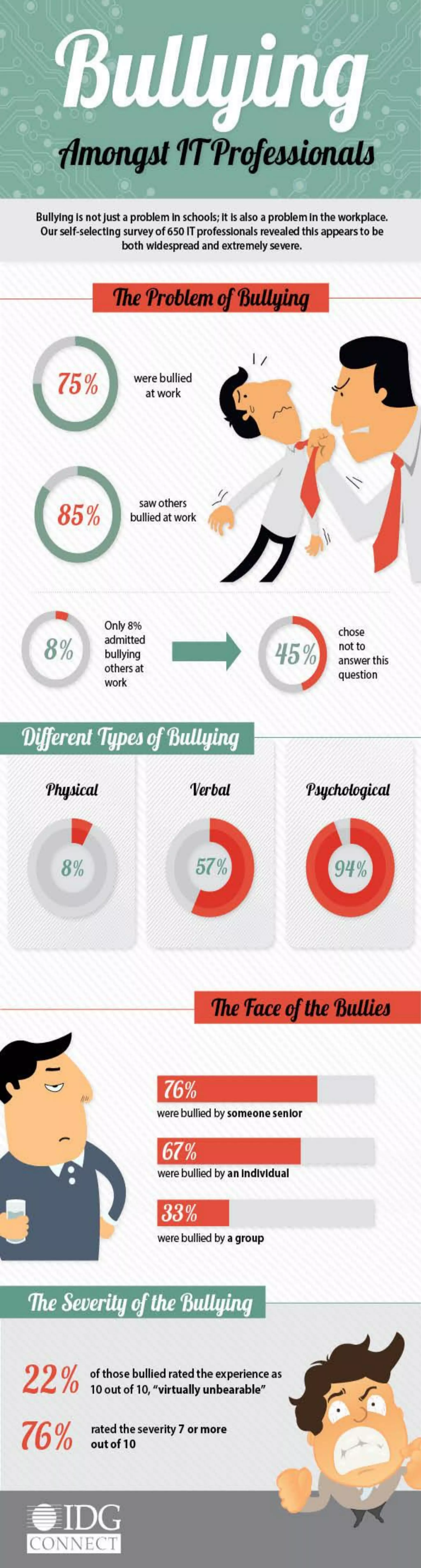 Bullying

Amongst IT Professionals

Bullying is not just a problem in schools; it is also a problem in the workplace. Our self-selecting survey of 650 IT professionals revealed this appears to be both widespread and extremely severe.

The Problem of Bullying

75% were bullied at work

85% saw others bullied at work

8% Only 8% admitted bullying others at work

45% chose not to answer this question

Different Types of Bullying

Physical
8%

Verbal
57%

Psychological
94%

The Face of the Bullies

76%
were bullied by someone senior

67%
were bullied by an individual

33%
were bullied by a group

The Severity of the Bullying

22% of those bullied rated the experience as 10 out of 10, "virtually unbearable"

76% rated the severity 7 or more out of 10

IDG CONNECT