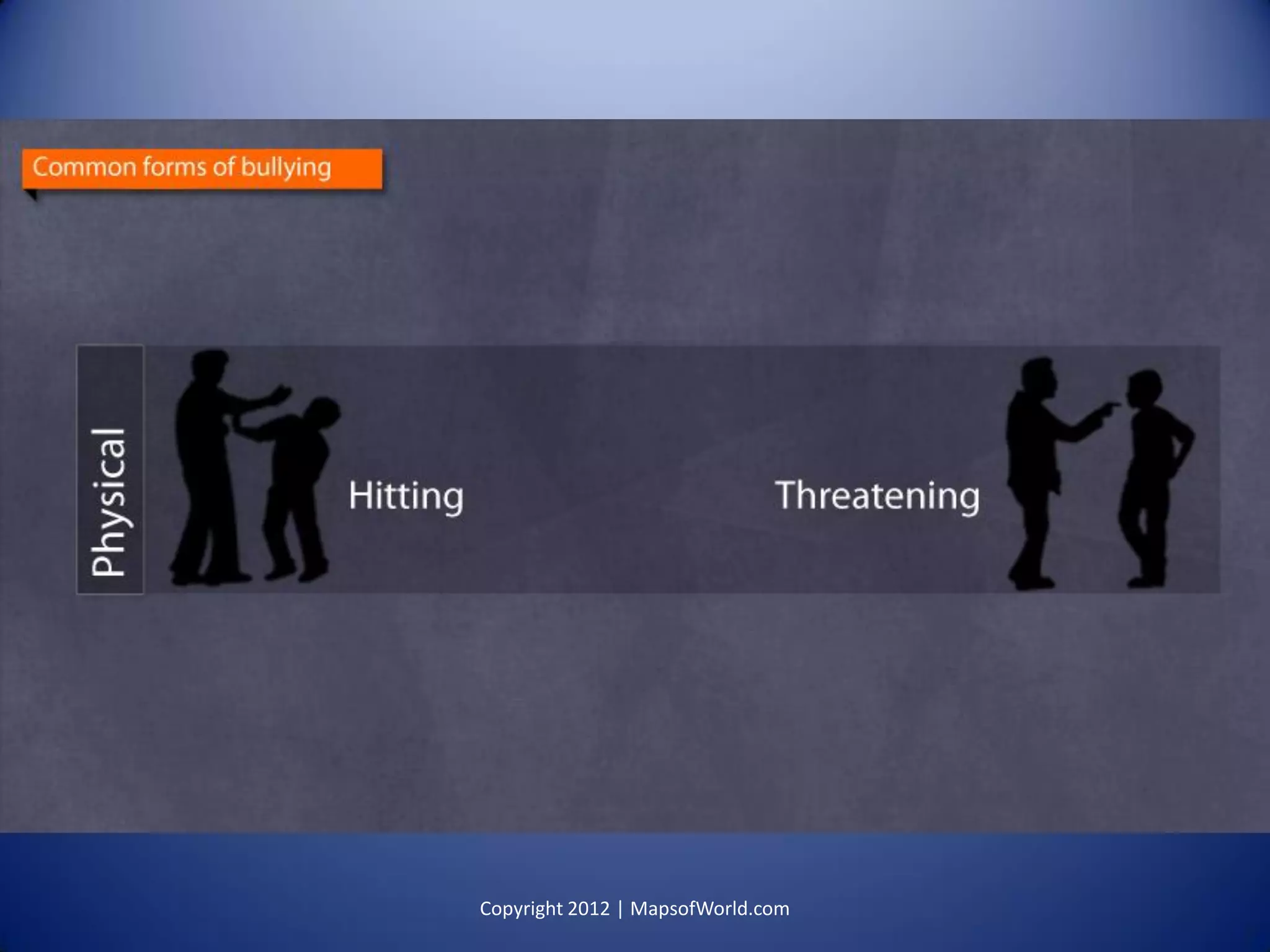 Common forms of bullying

Physical

Hitting

Threatening

Copyright 2012 | MapsofWorld.com