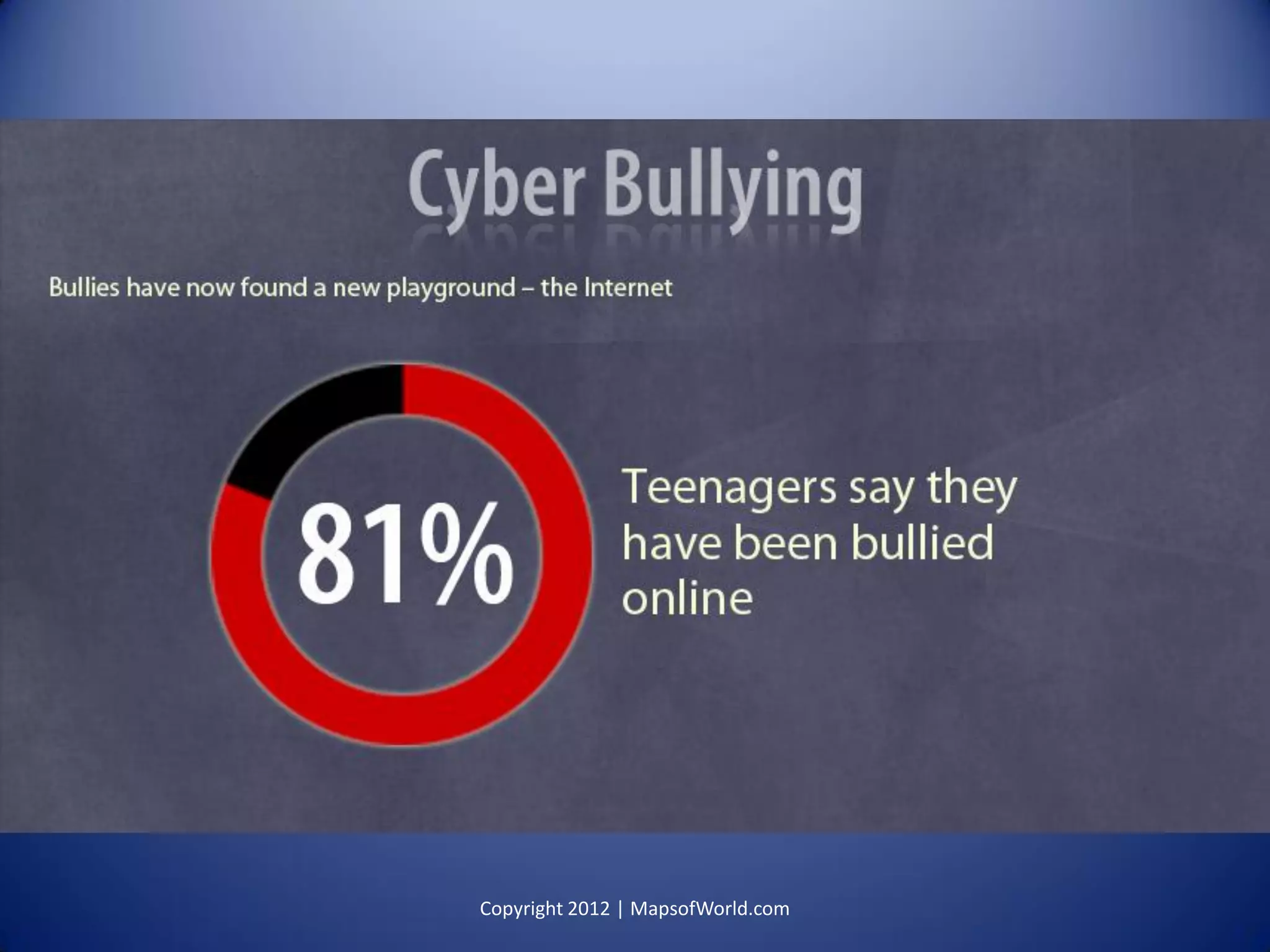 Cyber Bullying

Bullies have now found a new playground – the Internet

81%

Teenagers say they have been bullied online

Copyright 2012 | MapsofWorld.com