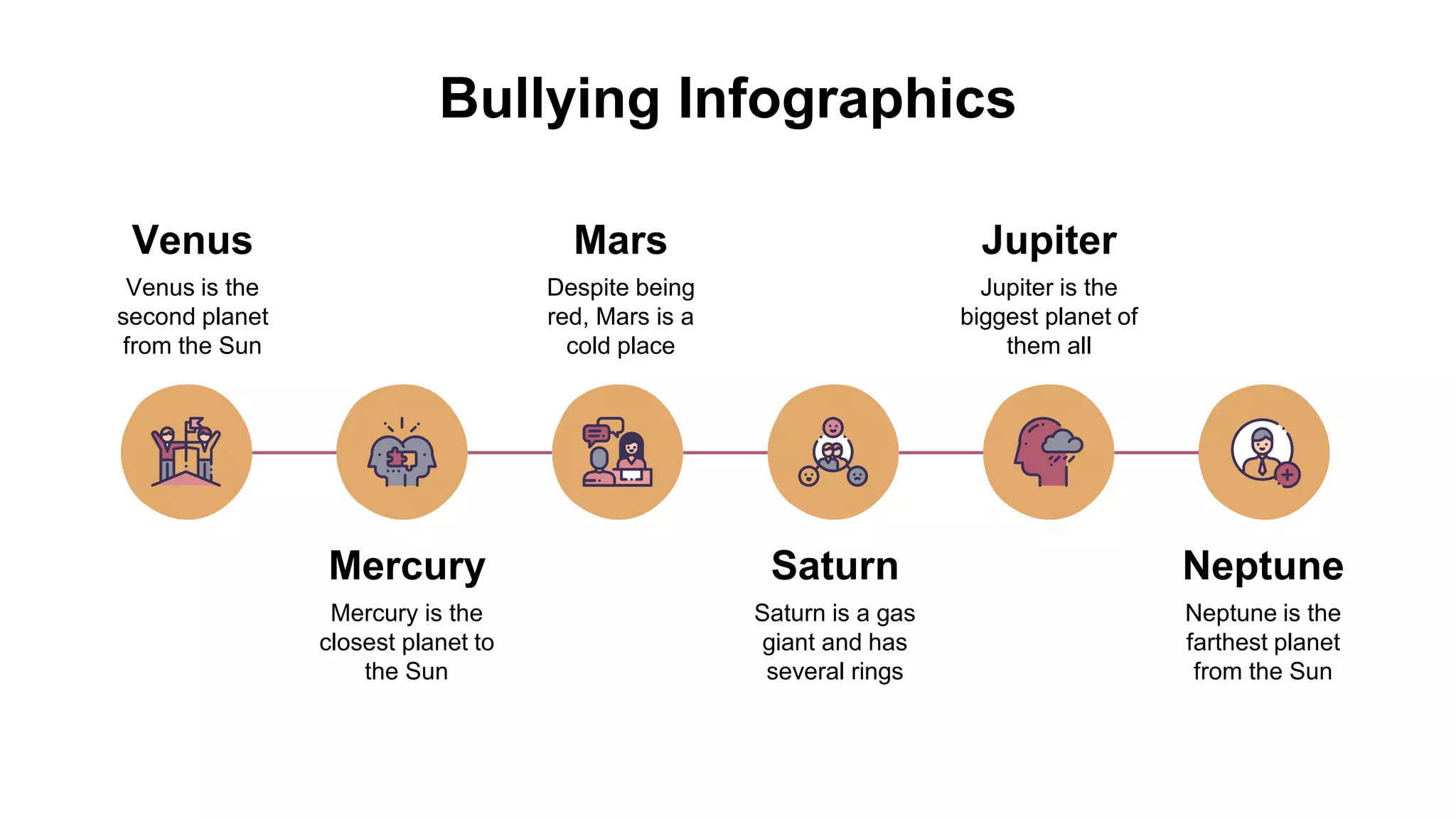 Bullying Infographics

Venus
Venus is the second planet from the Sun

Mars
Despite being red, Mars is a cold place

Jupiter
Jupiter is the biggest planet of them all

Mercury
Mercury is the closest planet to the Sun

Saturn
Saturn is a gas giant and has several rings

Neptune
Neptune is the farthest planet from the Sun