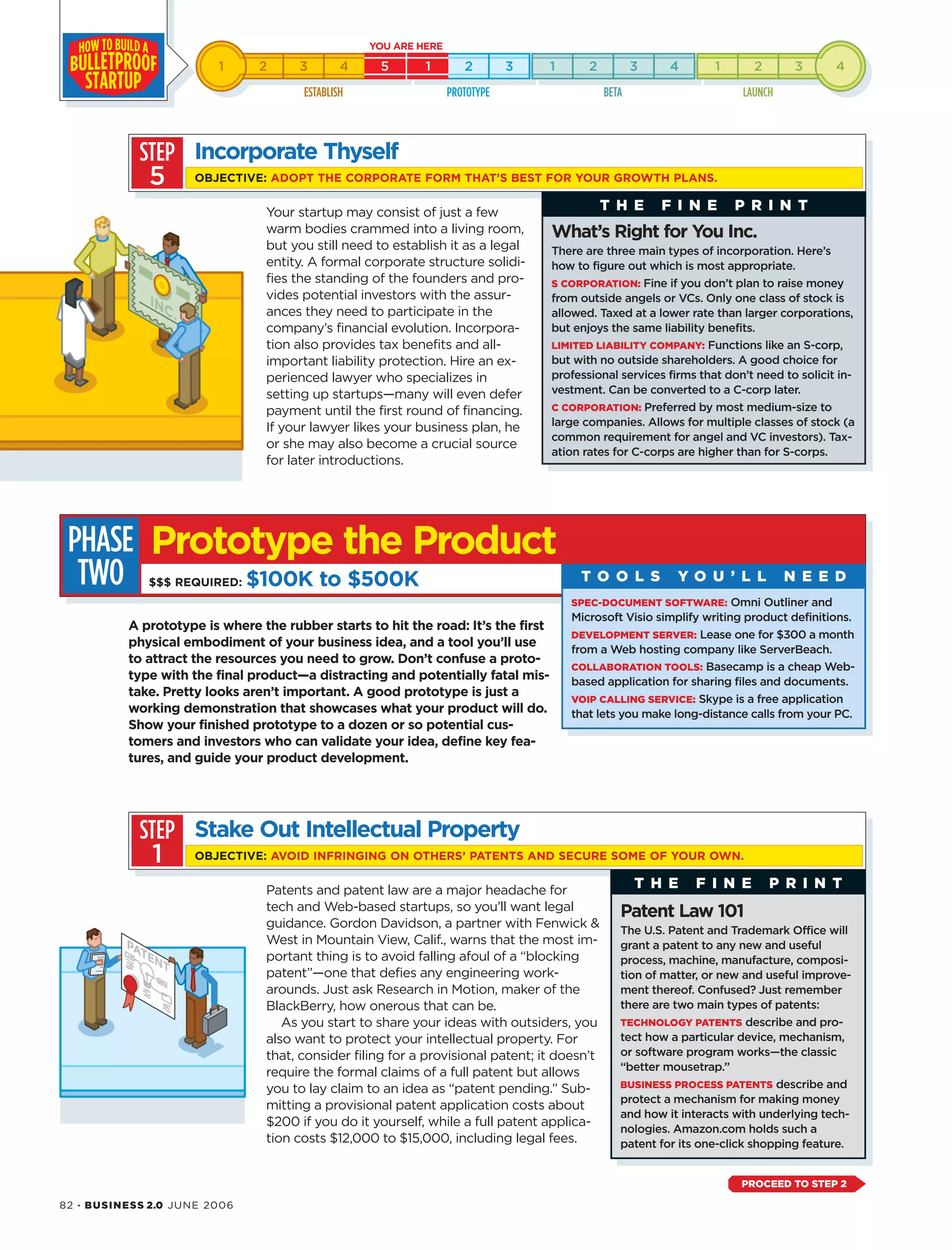 HOW TO BUILD A BULLETPROOF STARTUP

YOU ARE HERE

1 2 3 4 5 1 2 3 1 2 3 4 1 2 3 4

ESTABLISH PROTOTYPE BETA LAUNCH

STEP 5

Incorporate Thyself

OBJECTIVE: ADOPT THE CORPORATE FORM THAT'S BEST FOR YOUR GROWTH PLANS.

INC.

Your startup may consist of just a few warm bodies crammed into a living room, but you still need to establish it as a legal entity. A formal corporate structure solidifies the standing of the founders and provides potential investors with the assurances they need to participate in the company's financial evolution. Incorporation also provides tax benefits and all-important liability protection. Hire an experienced lawyer who specializes in setting up startups—many will even defer payment until the first round of financing. If your lawyer likes your business plan, he or she may also become a crucial source for later introductions.

THE FINE PRINT

What's Right for You Inc.

There are three main types of incorporation. Here's how to figure out which is most appropriate.

S CORPORATION: Fine if you don't plan to raise money from outside angels or VCs. Only one class of stock is allowed. Taxed at a lower rate than larger corporations, but enjoys the same liability benefits.

LIMITED LIABILITY COMPANY: Functions like an S-corp, but with no outside shareholders. A good choice for professional services firms that don't need to solicit investment. Can be converted to a C-corp later.

C CORPORATION: Preferred by most medium-size to large companies. Allows for multiple classes of stock (a common requirement for angel and VC investors). Taxation rates for C-corps are higher than for S-corps.

PHASE TWO

Prototype the Product

$$$ REQUIRED: $100K to $500K

A prototype is where the rubber starts to hit the road: It's the first physical embodiment of your business idea, and a tool you'll use to attract the resources you need to grow. Don't confuse a prototype with the final product—a distracting and potentially fatal mistake. Pretty looks aren't important. A good prototype is just a working demonstration that showcases what your product will do. Show your finished prototype to a dozen or so potential customers and investors who can validate your idea, define key features, and guide your product development.

TOOLS YOU'LL NEED

SPEC-DOCUMENT SOFTWARE: Omni Outliner and Microsoft Visio simplify writing product definitions.

DEVELOPMENT SERVER: Lease one for $300 a month from a Web hosting company like ServerBeach.

COLLABORATION TOOLS: Basecamp is a cheap Web-based application for sharing files and documents.

VOIP CALLING SERVICE: Skype is a free application that lets you make long-distance calls from your PC.

STEP 1

Stake Out Intellectual Property

OBJECTIVE: AVOID INFRINGING ON OTHERS' PATENTS AND SECURE SOME OF YOUR OWN.

PATENT

Patents and patent law are a major headache for tech and Web-based startups, so you'll want legal guidance. Gordon Davidson, a partner with Fenwick & West in Mountain View, Calif., warns that the most important thing is to avoid falling afoul of a "blocking patent"—one that defies any engineering workarounds. Just ask Research in Motion, maker of the BlackBerry, how onerous that can be.

As you start to share your ideas with outsiders, you also want to protect your intellectual property. For that, consider filing for a provisional patent; it doesn't require the formal claims of a full patent but allows you to lay claim to an idea as "patent pending." Submitting a provisional patent application costs about $200 if you do it yourself, while a full patent application costs $12,000 to $15,000, including legal fees.

THE FINE PRINT

Patent Law 101

The U.S. Patent and Trademark Office will grant a patent to any new and useful process, machine, manufacture, composition of matter, or new and useful improvement thereof. Confused? Just remember there are two main types of patents:

TECHNOLOGY PATENTS describe and protect how a particular device, mechanism, or software program works—the classic "better mousetrap."

BUSINESS PROCESS PATENTS describe and protect a mechanism for making money and how it interacts with underlying technologies. Amazon.com holds such a patent for its one-click shopping feature.

PROCEED TO STEP 2

82 · BUSINESS 2.0 JUNE 2006