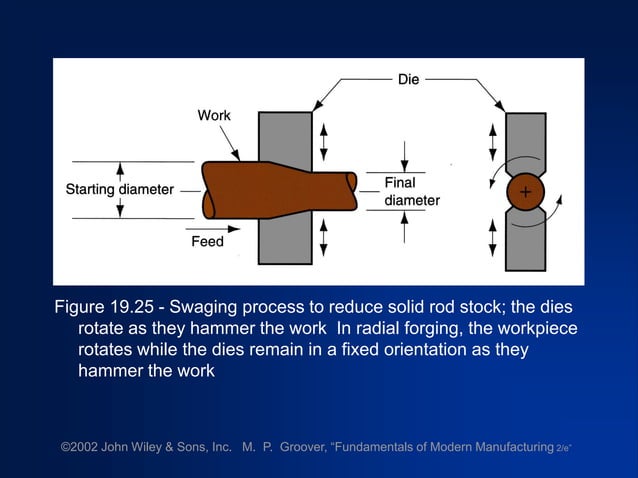 Die

Work

Starting diameter

Final diameter

Feed

Figure 19.25 - Swaging process to reduce solid rod stock; the dies rotate as they hammer the work In radial forging, the workpiece rotates while the dies remain in a fixed orientation as they hammer the work

©2002 John Wiley & Sons, Inc. M. P. Groover, "Fundamentals of Modern Manufacturing 2/e"