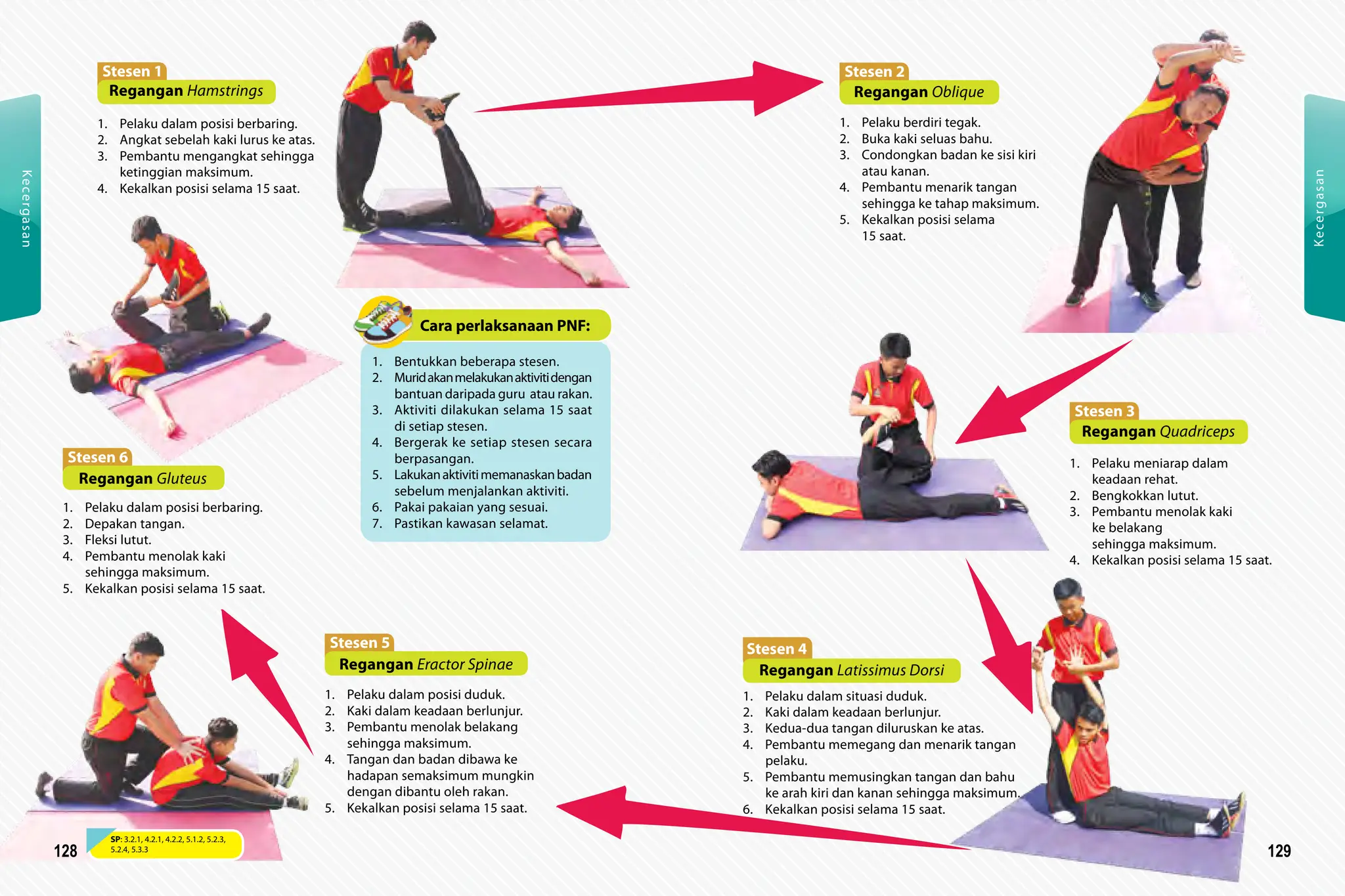 Kecergasan

Stesen 1
Regangan Hamstrings

1. Pelaku dalam posisi berbaring.
2. Angkat sebelah kaki lurus ke atas.
3. Pembantu mengangkat sehingga ketinggian maksimum.
4. Kekalkan posisi selama 15 saat.

Stesen 2
Regangan Oblique

1. Pelaku berdiri tegak.
2. Buka kaki seluas bahu.
3. Condongkan badan ke sisi kiri atau kanan.
4. Pembantu menarik tangan sehingga ke tahap maksimum.
5. Kekalkan posisi selama 15 saat.

Kecergasan

Cara perlaksanaan PNF:

1. Bentukkan beberapa stesen.
2. Murid akan melakukan aktiviti dengan bantuan daripada guru atau rakan.
3. Aktiviti dilakukan selama 15 saat di setiap stesen.
4. Bergerak ke setiap stesen secara berpasangan.
5. Lakukan aktiviti memanaskan badan sebelum menjalankan aktiviti.
6. Pakai pakaian yang sesuai.
7. Pastikan kawasan selamat.

Stesen 3
Regangan Quadriceps

1. Pelaku meniarap dalam keadaan rehat.
2. Bengkokkan lutut.
3. Pembantu menolak kaki ke belakang sehingga maksimum.
4. Kekalkan posisi selama 15 saat.

Stesen 6
Regangan Gluteus

1. Pelaku dalam posisi berbaring.
2. Depakan tangan.
3. Fleksi lutut.
4. Pembantu menolak kaki sehingga maksimum.
5. Kekalkan posisi selama 15 saat.

Stesen 5
Regangan Eractor Spinae

1. Pelaku dalam posisi duduk.
2. Kaki dalam keadaan berlunjur.
3. Pembantu menolak belakang sehingga maksimum.
4. Tangan dan badan dibawa ke hadapan semaksimum mungkin dengan dibantu oleh rakan.
5. Kekalkan posisi selama 15 saat.

Stesen 4
Regangan Latissimus Dorsi

1. Pelaku dalam situasi duduk.
2. Kaki dalam keadaan berlunjur.
3. Kedua-dua tangan diluruskan ke atas.
4. Pembantu memegang dan menarik tangan pelaku.
5. Pembantu memusingkan tangan dan bahu ke arah kiri dan kanan sehingga maksimum.
6. Kekalkan posisi selama 15 saat.

128
SP: 3.2.1, 4.2.1, 4.2.2, 5.1.2, 5.2.3, 5.2.4, 5.3.3

129