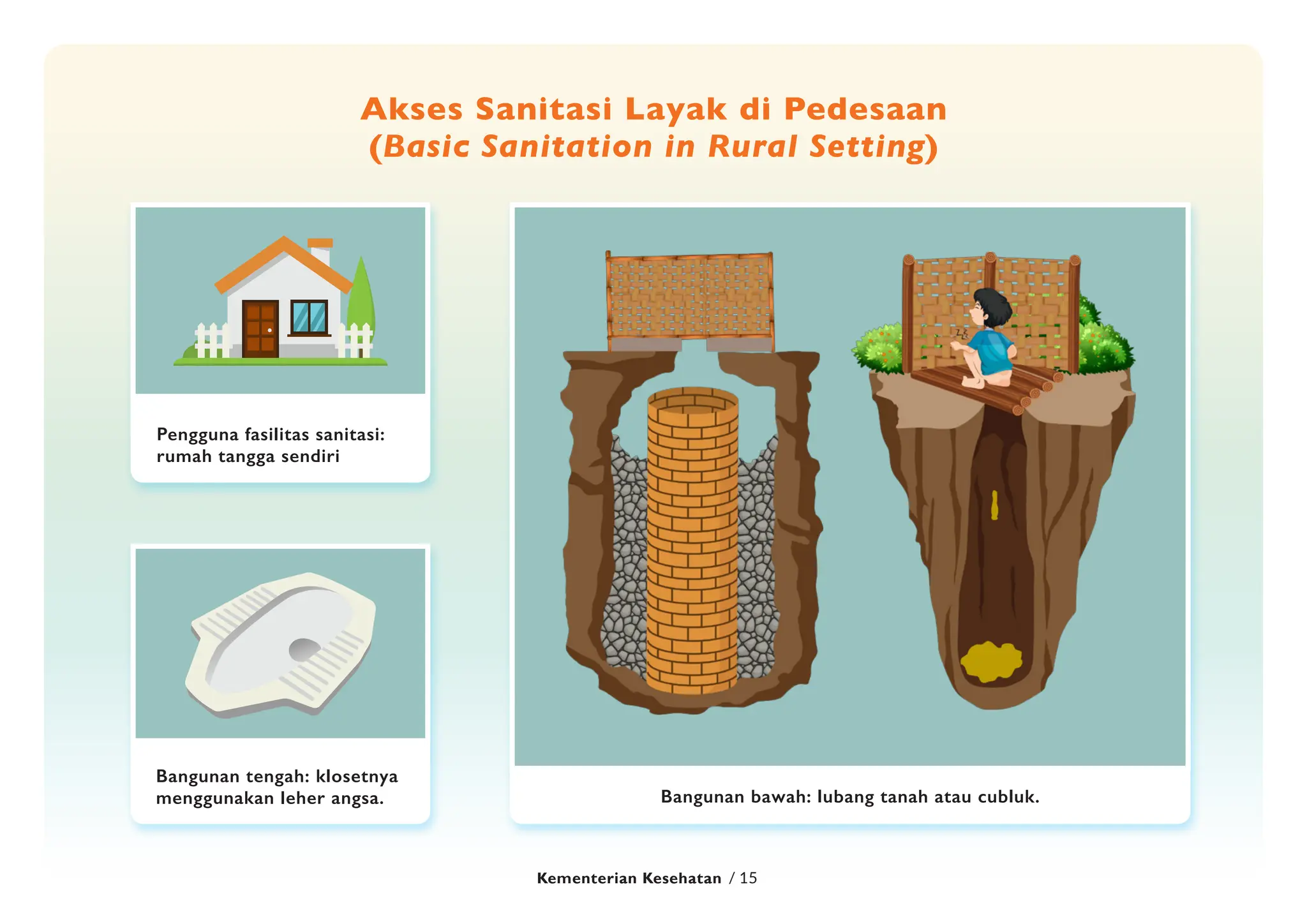 Akses Sanitasi Layak di Pedesaan
(Basic Sanitation in Rural Setting)

Pengguna fasilitas sanitasi: rumah tangga sendiri

Bangunan tengah: klosetnya menggunakan leher angsa.

Bangunan bawah: lubang tanah atau cubluk.

Kementerian Kesehatan / 15