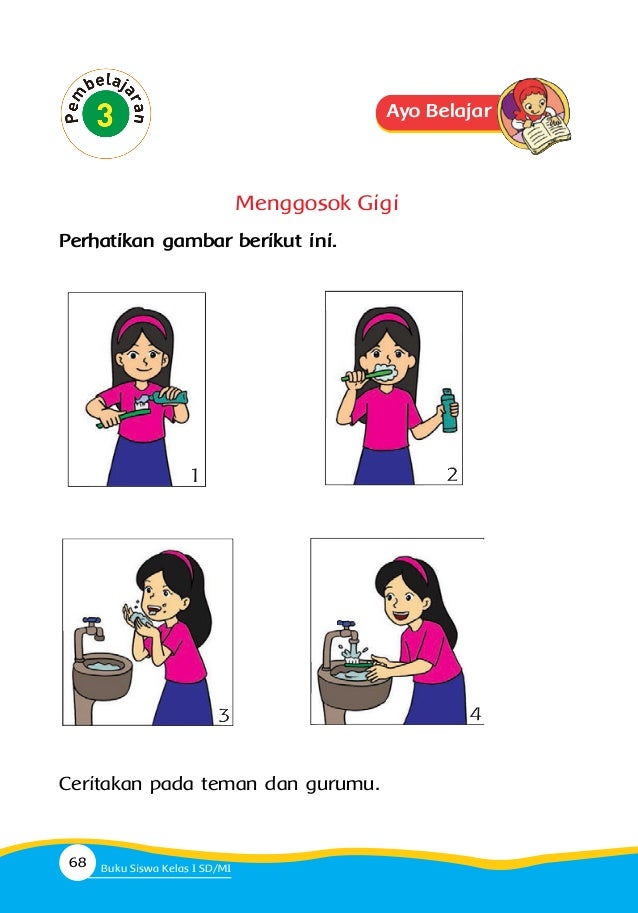 Pembelajaran
3

Ayo Belajar

Menggosok Gigi

Perhatikan gambar berikut ini.

1

2

3

4

Ceritakan pada teman dan gurumu.

68 Buku Siswa Kelas I SD/MI