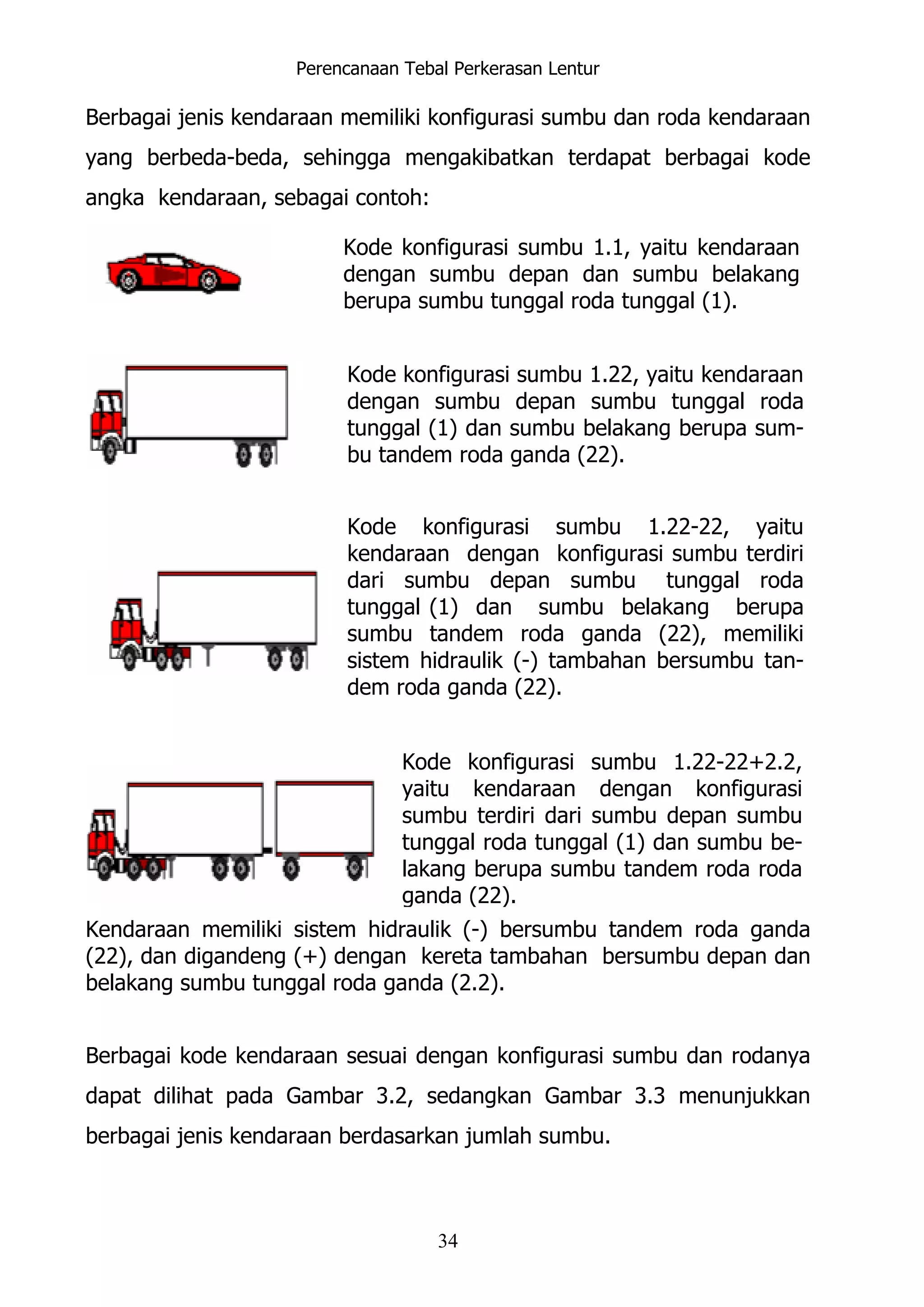 Perencanaan Tebal Perkerasan Lentur

Berbagai jenis kendaraan memiliki konfigurasi sumbu dan roda kendaraan yang berbeda-beda, sehingga mengakibatkan terdapat berbagai kode angka kendaraan, sebagai contoh:

Kode konfigurasi sumbu 1.1, yaitu kendaraan dengan sumbu depan dan sumbu belakang berupa sumbu tunggal roda tunggal (1).

Kode konfigurasi sumbu 1.22, yaitu kendaraan dengan sumbu depan sumbu tunggal roda tunggal (1) dan sumbu belakang berupa sumbu tandem roda ganda (22).

Kode konfigurasi sumbu 1.22-22, yaitu kendaraan dengan konfigurasi sumbu terdiri dari sumbu depan sumbu tunggal roda tunggal (1) dan sumbu belakang berupa sumbu tandem roda ganda (22), memiliki sistem hidraulik (-) tambahan bersumbu tandem roda ganda (22).

Kode konfigurasi sumbu 1.22-22+2.2, yaitu kendaraan dengan konfigurasi sumbu terdiri dari sumbu depan sumbu tunggal roda tunggal (1) dan sumbu belakang berupa sumbu tandem roda roda ganda (22).
Kendaraan memiliki sistem hidraulik (-) bersumbu tandem roda ganda (22), dan digandeng (+) dengan kereta tambahan bersumbu depan dan belakang sumbu tunggal roda ganda (2.2).

Berbagai kode kendaraan sesuai dengan konfigurasi sumbu dan rodanya dapat dilihat pada Gambar 3.2, sedangkan Gambar 3.3 menunjukkan berbagai jenis kendaraan berdasarkan jumlah sumbu.

34