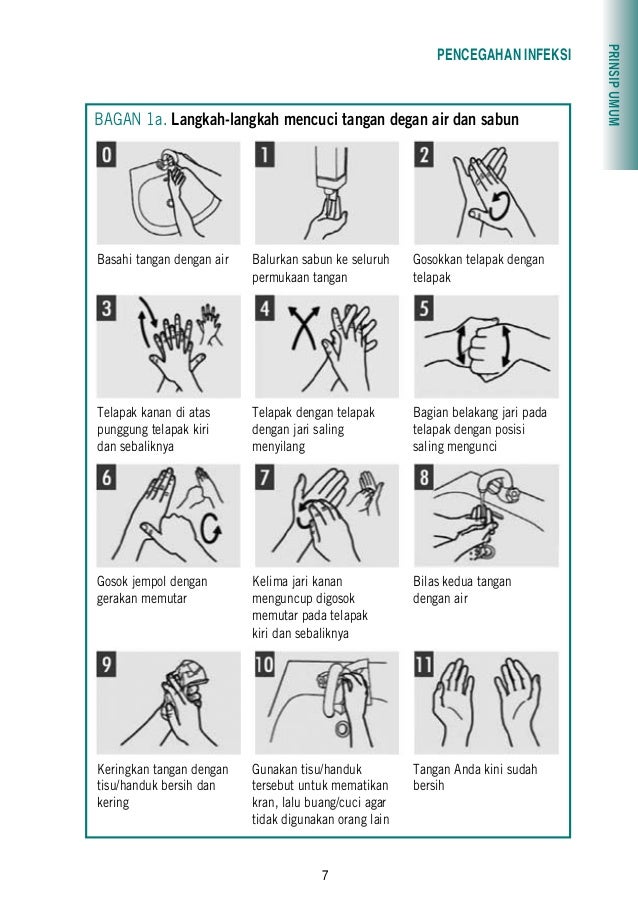 PENCEGAHAN INFEKSI

PRINSIP UMUM

BAGAN 1a. Langkah-langkah mencuci tangan degan air dan sabun

0
Basahi tangan dengan air

1
Balurkan sabun ke seluruh permukaan tangan

2
Gosokkan telapak dengan telapak

3
Telapak kanan di atas punggung telapak kiri dan sebaliknya

4
Telapak dengan telapak dengan jari saling menyilang

5
Bagian belakang jari pada telapak dengan posisi saling mengunci

6
Gosok jempol dengan gerakan memutar

7
Kelima jari kanan menguncup digosok memutar pada telapak kiri dan sebaliknya

8
Bilas kedua tangan dengan air

9
Keringkan tangan dengan tisu/handuk bersih dan kering

10
Gunakan tisu/handuk tersebut untuk mematikan kran, lalu buang/cuci agar tidak digunakan orang lain

11
Tangan Anda kini sudah bersih

7