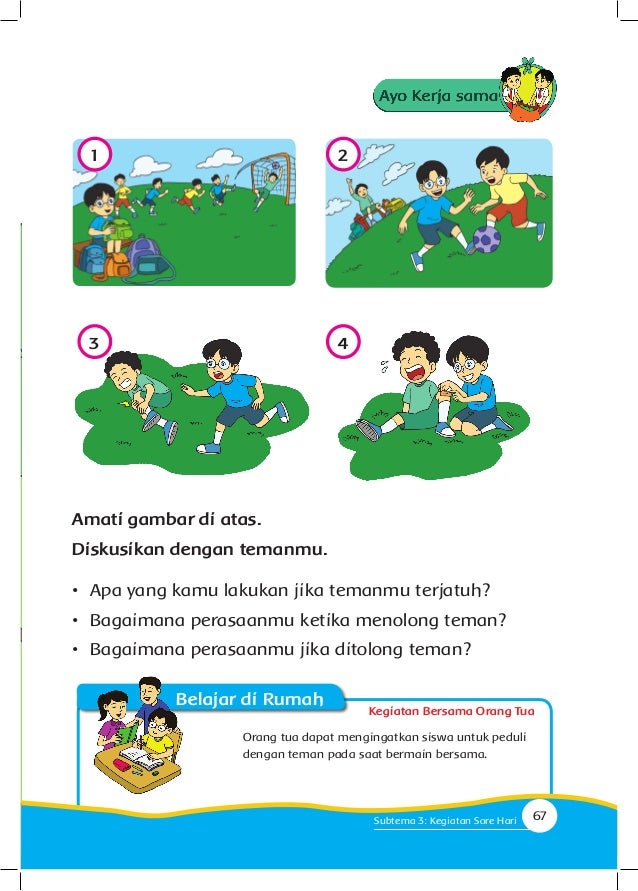 Ayo Kerja sama

1

2

3

4

Amati gambar di atas.

Diskusikan dengan temanmu.

• Apa yang kamu lakukan jika temanmu terjatuh?
• Bagaimana perasaanmu ketika menolong teman?
• Bagaimana perasaanmu jika ditolong teman?

Belajar di Rumah

Kegiatan Bersama Orang Tua

Orang tua dapat mengingatkan siswa untuk peduli dengan teman pada saat bermain bersama.

Subtema 3: Kegiatan Sore Hari 67