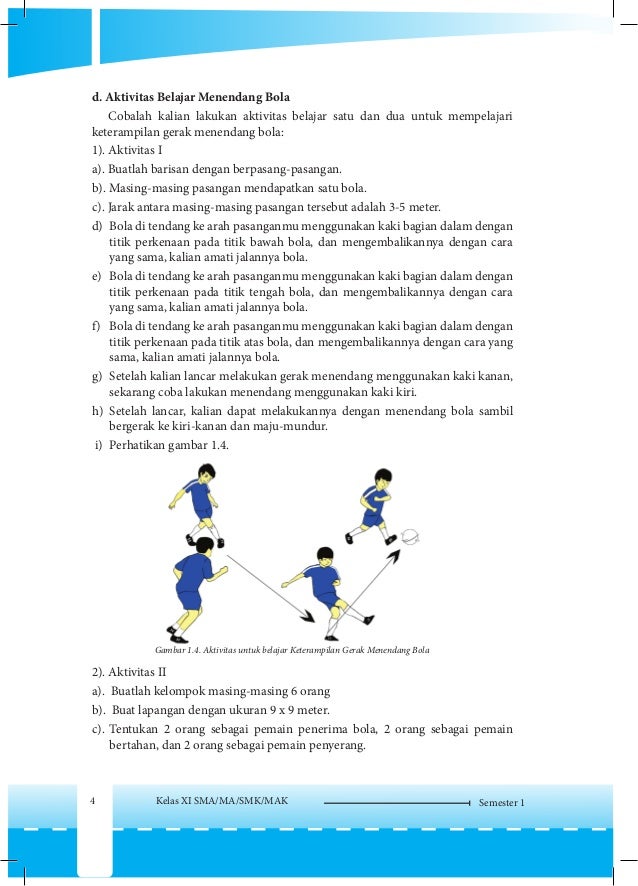 d. Aktivitas Belajar Menendang Bola

Cobalah kalian lakukan aktivitas belajar satu dan dua untuk mempelajari keterampilan gerak menendang bola:

1). Aktivitas I

a). Buatlah barisan dengan berpasang-pasangan.

b). Masing-masing pasangan mendapatkan satu bola.

c). Jarak antara masing-masing pasangan tersebut adalah 3-5 meter.

d) Bola di tendang ke arah pasanganmu menggunakan kaki bagian dalam dengan titik perkenaan pada titik bawah bola, dan mengembalikannya dengan cara yang sama, kalian amati jalannya bola.

e) Bola di tendang ke arah pasanganmu menggunakan kaki bagian dalam dengan titik perkenaan pada titik tengah bola, dan mengembalikannya dengan cara yang sama, kalian amati jalannya bola.

f) Bola di tendang ke arah pasanganmu menggunakan kaki bagian dalam dengan titik perkenaan pada titik atas bola, dan mengembalikannya dengan cara yang sama, kalian amati jalannya bola.

g) Setelah kalian lancar melakukan gerak menendang menggunakan kaki kanan, sekarang coba lakukan menendang menggunakan kaki kiri.

h) Setelah lancar, kalian dapat melakukannya dengan menendang bola sambil bergerak ke kiri-kanan dan maju-mundur.

i) Perhatikan gambar 1.4.

Gambar 1.4. Aktivitas untuk belajar Keterampilan Gerak Menendang Bola

2). Aktivitas II

a). Buatlah kelompok masing-masing 6 orang

b). Buat lapangan dengan ukuran 9 x 9 meter.

c). Tentukan 2 orang sebagai pemain penerima bola, 2 orang sebagai pemain bertahan, dan 2 orang sebagai pemain penyerang.

4 Kelas XI SMA/MA/SMK/MAK Semester 1