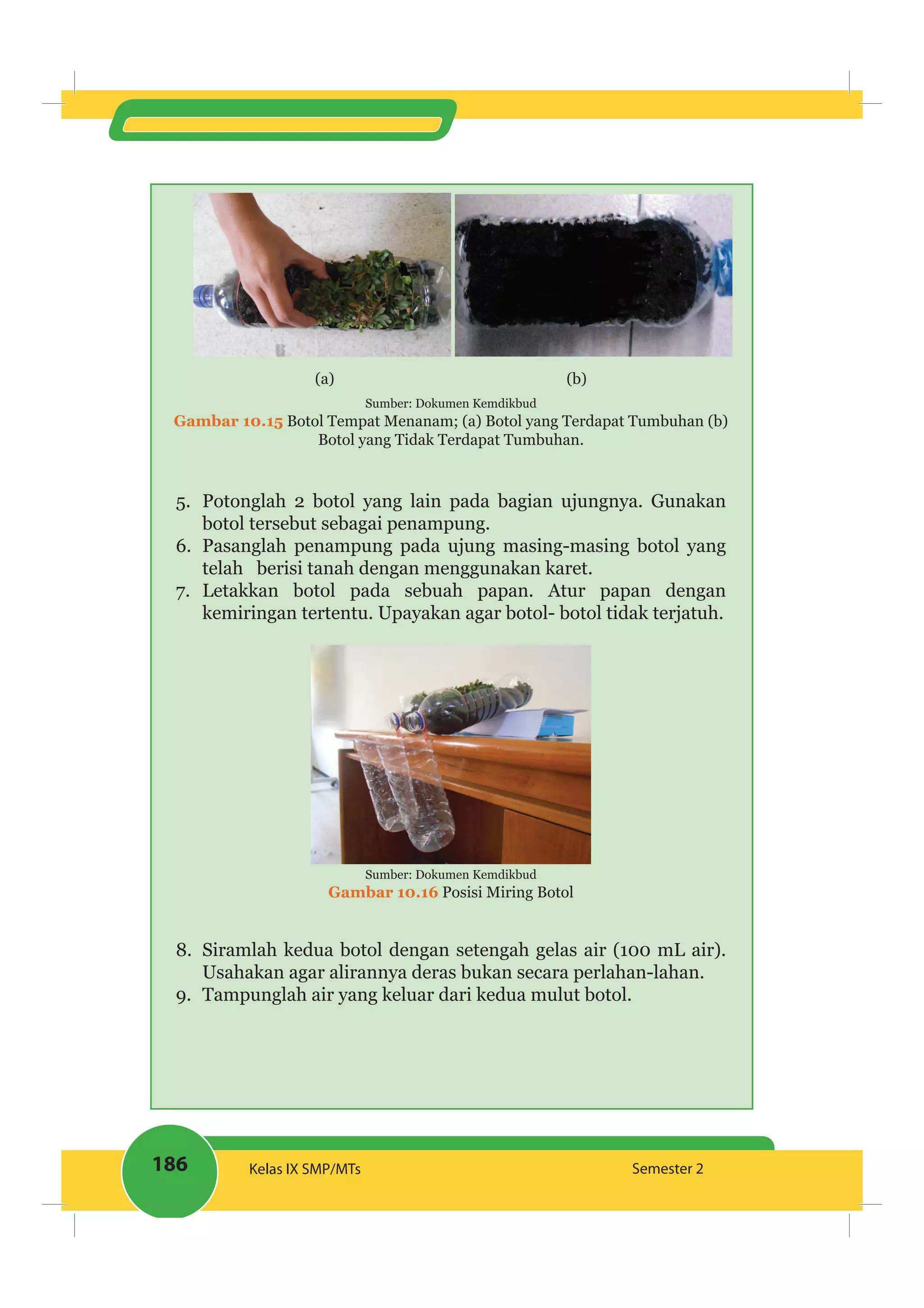 (a)

(b)

Sumber: Dokumen Kemdikbud
Gambar 10.15 Botol Tempat Menanam; (a) Botol yang Terdapat Tumbuhan (b) Botol yang Tidak Terdapat Tumbuhan.

5. Potonglah 2 botol yang lain pada bagian ujungnya. Gunakan botol tersebut sebagai penampung.
6. Pasanglah penampung pada ujung masing-masing botol yang telah berisi tanah dengan menggunakan karet.
7. Letakkan botol pada sebuah papan. Atur papan dengan kemiringan tertentu. Upayakan agar botol- botol tidak terjatuh.

Sumber: Dokumen Kemdikbud
Gambar 10.16 Posisi Miring Botol

8. Siramlah kedua botol dengan setengah gelas air (100 mL air). Usahakan agar alirannya deras bukan secara perlahan-lahan.
9. Tampunglah air yang keluar dari kedua mulut botol.

186

Kelas IX SMP/MTs

Semester 2