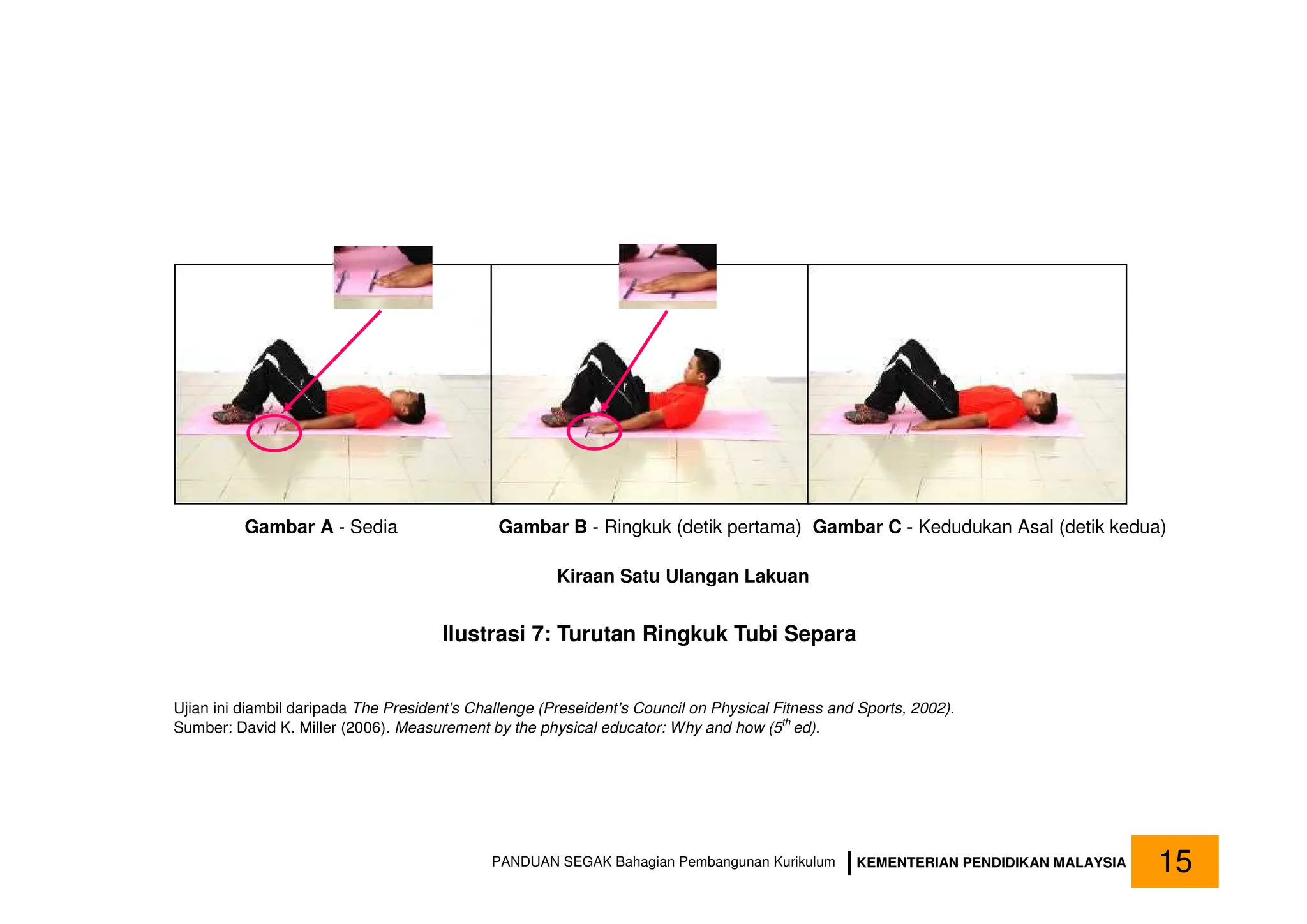 Gambar A - Sedia

Gambar B - Ringkuk (detik pertama)

Gambar C - Kedudukan Asal (detik kedua)

Kiraan Satu Ulangan Lakuan

Ilustrasi 7: Turutan Ringkuk Tubi Separa

Ujian ini diambil daripada The President's Challenge (Preseident's Council on Physical Fitness and Sports, 2002).
Sumber: David K. Miller (2006). Measurement by the physical educator: Why and how ($5^{th}$ ed).

PANDUAN SEGAK Bahagian Pembangunan Kurikulum | KEMENTERIAN PENDIDIKAN MALAYSIA 15