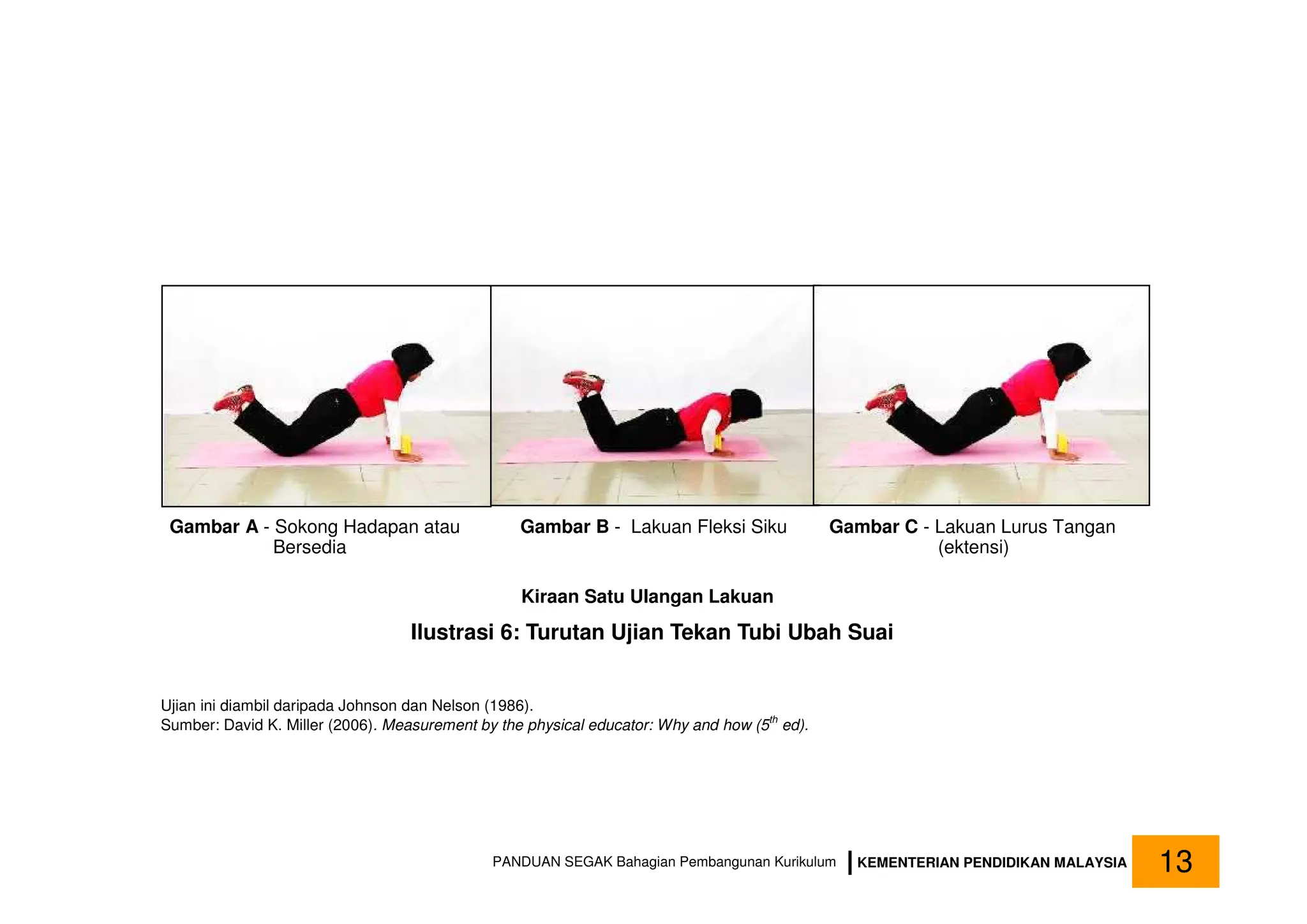 Gambar A - Sokong Hadapan atau Bersedia

Gambar B - Lakuan Fleksi Siku

Gambar C - Lakuan Lurus Tangan (ektensi)

Kiraan Satu Ulangan Lakuan

Ilustrasi 6: Turutan Ujian Tekan Tubi Ubah Suai

Ujian ini diambil daripada Johnson dan Nelson (1986).
Sumber: David K. Miller (2006). Measurement by the physical educator: Why and how ($5^{th}$ ed).

PANDUAN SEGAK Bahagian Pembangunan Kurikulum | KEMENTERIAN PENDIDIKAN MALAYSIA 13