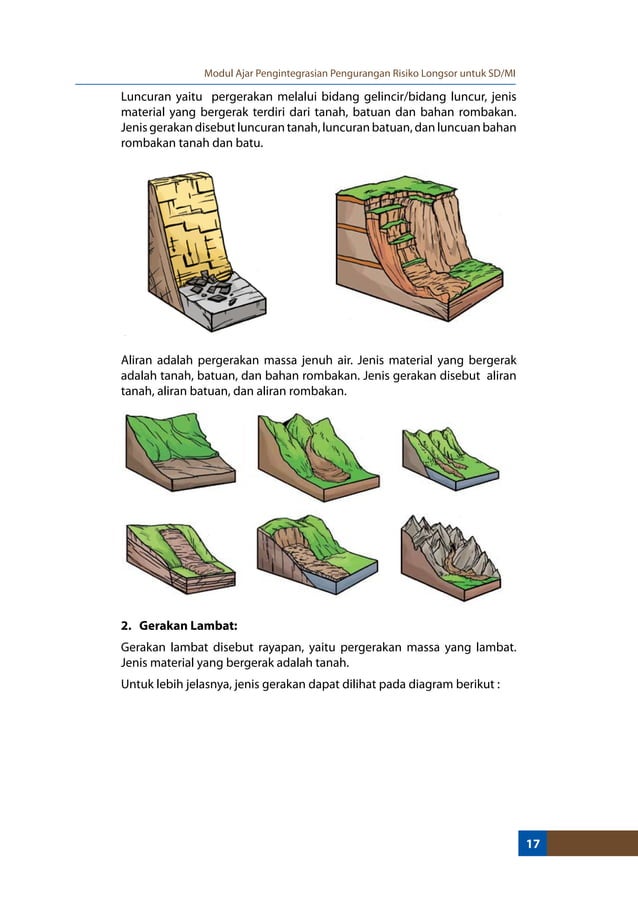 Modul Ajar Pengintegrasian Pengurangan Risiko Longsor untuk SD/MI

Luncuran yaitu pergerakan melalui bidang gelincir/bidang luncur, jenis material yang bergerak terdiri dari tanah, batuan dan bahan rombakan. Jenis gerakan disebut luncuran tanah, luncuran batuan, dan luncuan bahan rombakan tanah dan batu.

Aliran adalah pergerakan massa jenuh air. Jenis material yang bergerak adalah tanah, batuan, dan bahan rombakan. Jenis gerakan disebut aliran tanah, aliran batuan, dan aliran rombakan.

2. Gerakan Lambat:

Gerakan lambat disebut rayapan, yaitu pergerakan massa yang lambat. Jenis material yang bergerak adalah tanah.

Untuk lebih jelasnya, jenis gerakan dapat dilihat pada diagram berikut :

17