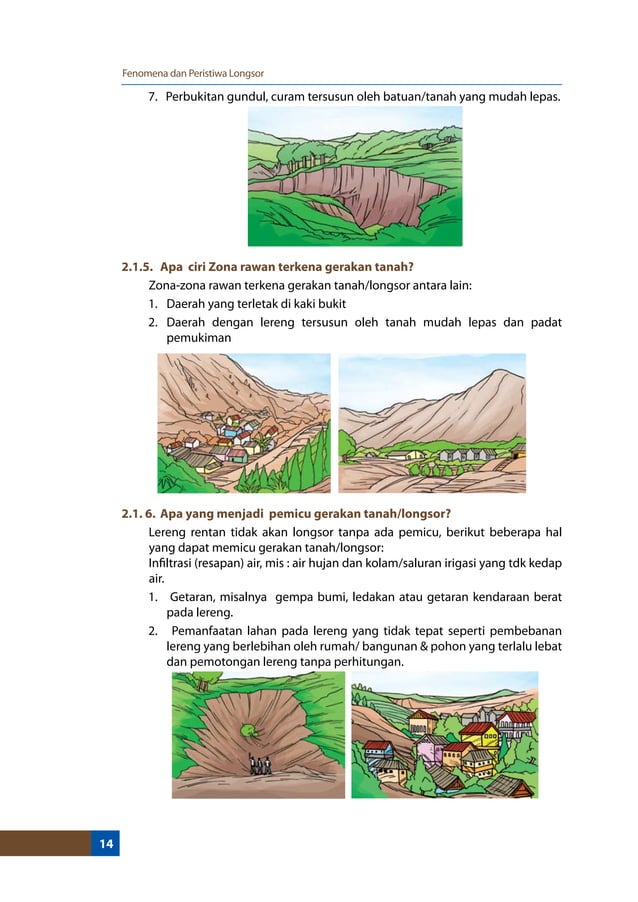 Fenomena dan Peristiwa Longsor

7. Perbukitan gundul, curam tersusun oleh batuan/tanah yang mudah lepas.

2.1.5. Apa ciri Zona rawan terkena gerakan tanah?

Zona-zona rawan terkena gerakan tanah/longsor antara lain:

1. Daerah yang terletak di kaki bukit
2. Daerah dengan lereng tersusun oleh tanah mudah lepas dan padat pemukiman

2.1. 6. Apa yang menjadi pemicu gerakan tanah/longsor?

Lereng rentan tidak akan longsor tanpa ada pemicu, berikut beberapa hal yang dapat memicu gerakan tanah/longsor:
Infiltrasi (resapan) air, mis : air hujan dan kolam/saluran irigasi yang tdk kedap air.

1. Getaran, misalnya gempa bumi, ledakan atau getaran kendaraan berat pada lereng.
2. Pemanfaatan lahan pada lereng yang tidak tepat seperti pembebanan lereng yang berlebihan oleh rumah/ bangunan & pohon yang terlalu lebat dan pemotongan lereng tanpa perhitungan.

14