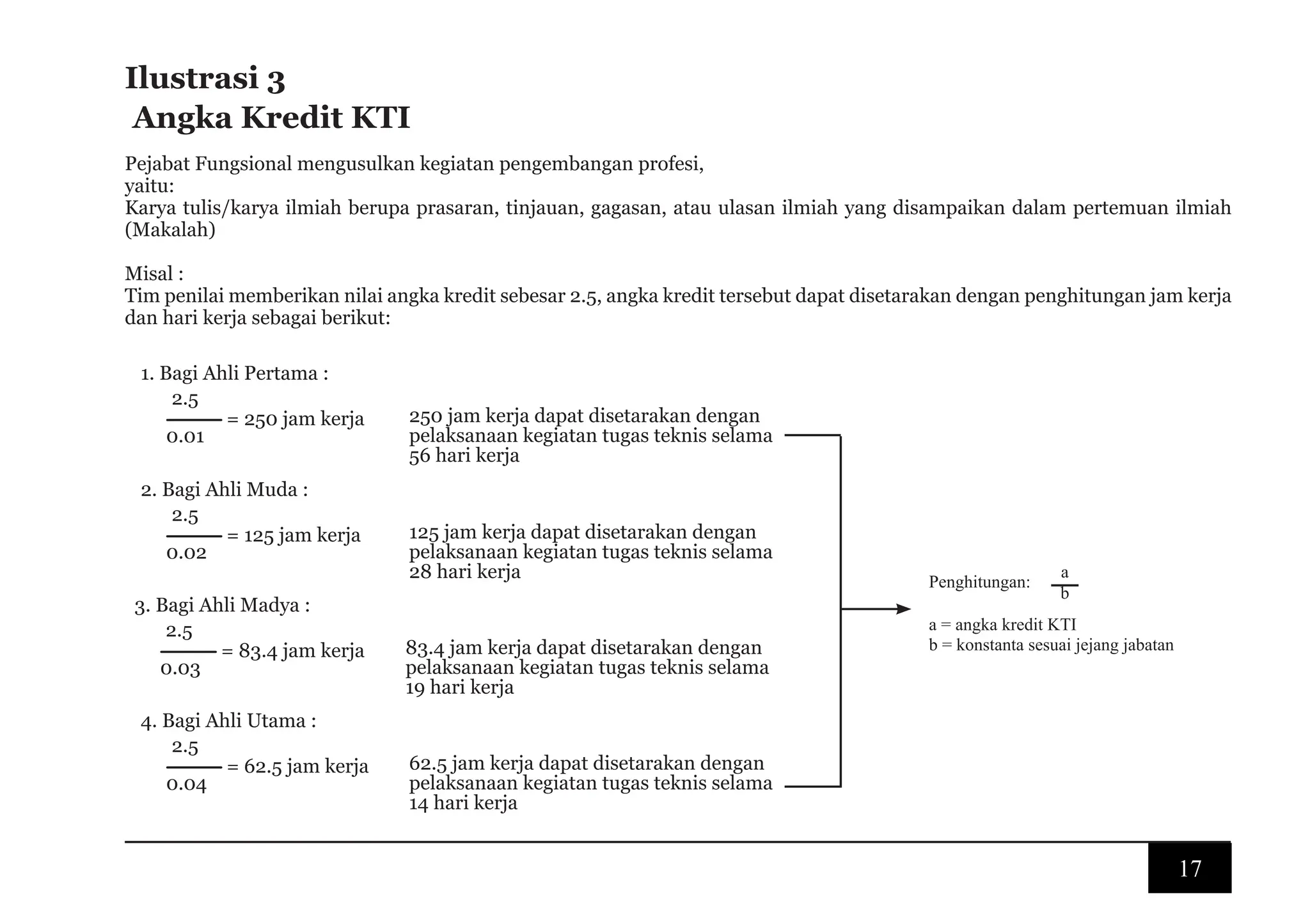 Ilustrasi 3
Angka Kredit KTI

Pejabat Fungsional mengusulkan kegiatan pengembangan profesi, yaitu:
Karya tulis/karya ilmiah berupa prasaran, tinjauan, gagasan, atau ulasan ilmiah yang disampaikan dalam pertemuan ilmiah (Makalah)

Misal :
Tim penilai memberikan nilai angka kredit sebesar 2.5, angka kredit tersebut dapat disetarakan dengan penghitungan jam kerja dan hari kerja sebagai berikut:

1. Bagi Ahli Pertama :
$\frac{2.5}{0.01}$ = 250 jam kerja

250 jam kerja dapat disetarakan dengan pelaksanaan kegiatan tugas teknis selama 56 hari kerja

2. Bagi Ahli Muda :
$\frac{2.5}{0.02}$ = 125 jam kerja

125 jam kerja dapat disetarakan dengan pelaksanaan kegiatan tugas teknis selama 28 hari kerja

3. Bagi Ahli Madya :
$\frac{2.5}{0.03}$ = 83.4 jam kerja

83.4 jam kerja dapat disetarakan dengan pelaksanaan kegiatan tugas teknis selama 19 hari kerja

4. Bagi Ahli Utama :
$\frac{2.5}{0.04}$ = 62.5 jam kerja

62.5 jam kerja dapat disetarakan dengan pelaksanaan kegiatan tugas teknis selama 14 hari kerja

Penghitungan: $\frac{a}{b}$
a = angka kredit KTI
b = konstanta sesuai jejang jabatan

17