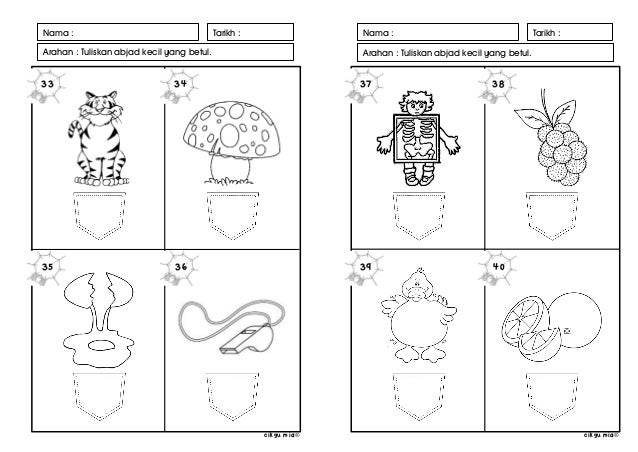 Nama :

Tarikh :

Arahan : Tuliskan abjad kecil yang betul.

33

34

35

36

cikgu mia©

Nama :

Tarikh :

Arahan : Tuliskan abjad kecil yang betul.

37

38

39

40

cikgu mia©