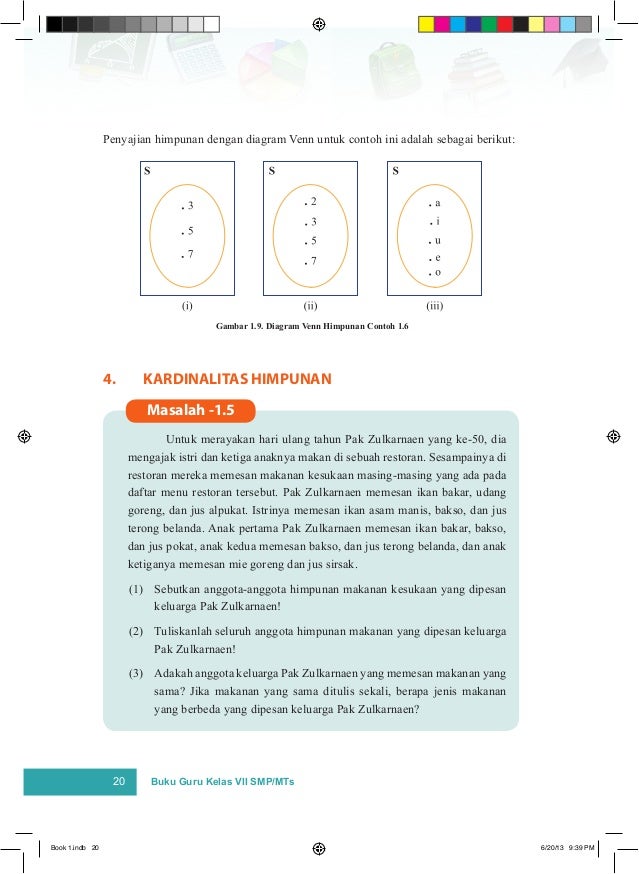 Penyajian himpunan dengan diagram Venn untuk contoh ini adalah sebagai berikut:

S
. 3
. 5
. 7
(i)

S
. 2
. 3
. 5
. 7
(ii)

S
. a
. i
. u
. e
. o
(iii)

Gambar 1.9. Diagram Venn Himpunan Contoh 1.6

4. KARDINALITAS HIMPUNAN

Masalah -1.5

Untuk merayakan hari ulang tahun Pak Zulkarnaen yang ke-50, dia mengajak istri dan ketiga anaknya makan di sebuah restoran. Sesampainya di restoran mereka memesan makanan kesukaan masing-masing yang ada pada daftar menu restoran tersebut. Pak Zulkarnaen memesan ikan bakar, udang goreng, dan jus alpukat. Istrinya memesan ikan asam manis, bakso, dan jus terong belanda. Anak pertama Pak Zulkarnaen memesan ikan bakar, bakso, dan jus pokat, anak kedua memesan bakso, dan jus terong belanda, dan anak ketiganya memesan mie goreng dan jus sirsak.

(1) Sebutkan anggota-anggota himpunan makanan kesukaan yang dipesan keluarga Pak Zulkarnaen!

(2) Tuliskanlah seluruh anggota himpunan makanan yang dipesan keluarga Pak Zulkarnaen!

(3) Adakah anggota keluarga Pak Zulkarnaen yang memesan makanan yang sama? Jika makanan yang sama ditulis sekali, berapa jenis makanan yang berbeda yang dipesan keluarga Pak Zulkarnaen?

20 Buku Guru Kelas VII SMP/MTs

Book 1.indb 20 6/20/13 9:39 PM