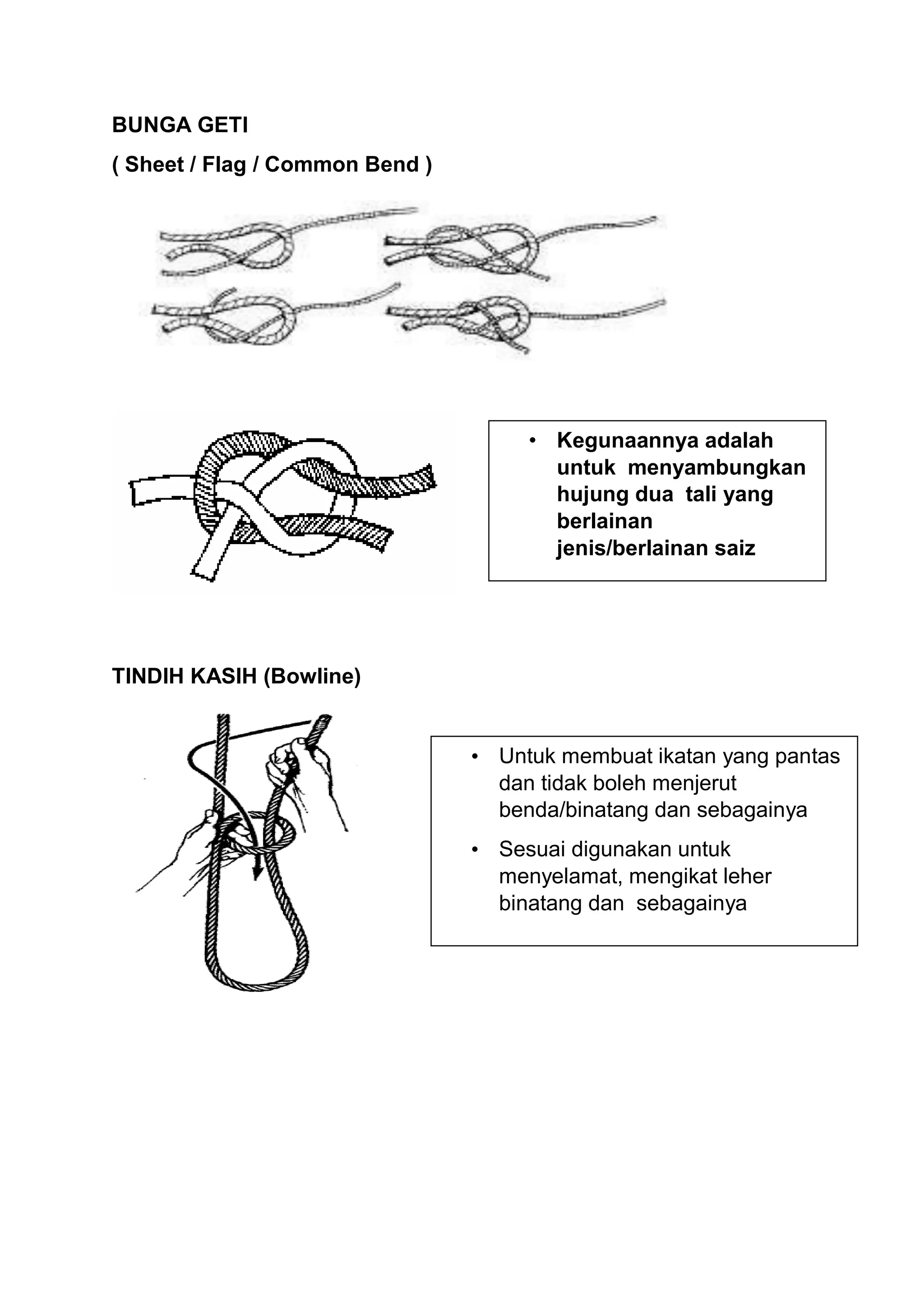 BUNGA GETI

( Sheet / Flag / Common Bend )

• Kegunaannya adalah untuk menyambungkan hujung dua tali yang berlainan jenis/berlainan saiz

TINDIH KASIH (Bowline)

• Untuk membuat ikatan yang pantas dan tidak boleh menjerut benda/binatang dan sebagainya

• Sesuai digunakan untuk menyelamat, mengikat leher binatang dan sebagainya