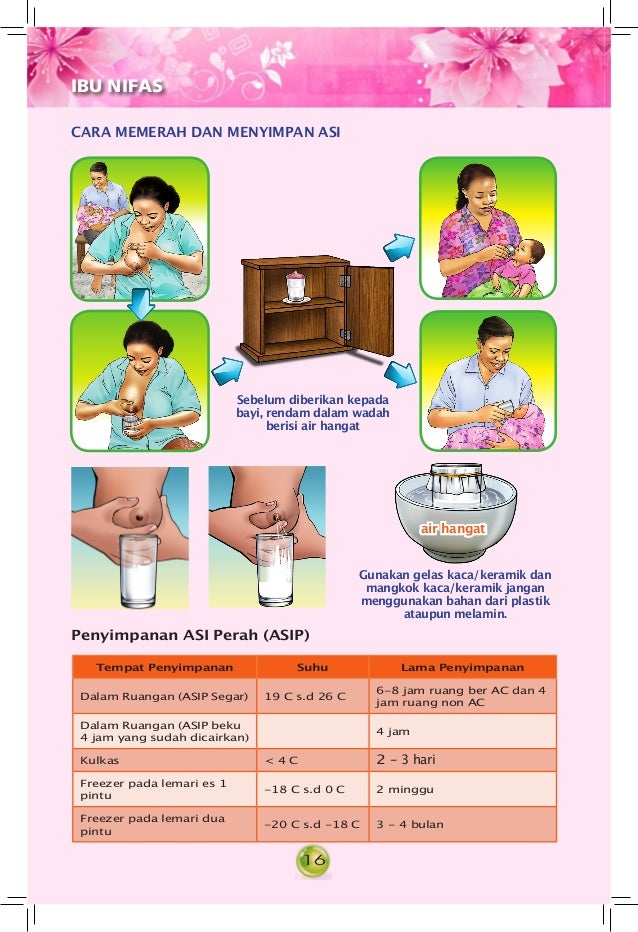 IBU NIFAS

CARA MEMERAH DAN MENYIMPAN ASI

Sebelum diberikan kepada bayi, rendam dalam wadah berisi air hangat

air hangat

Gunakan gelas kaca/keramik dan mangkok kaca/keramik jangan menggunakan bahan dari plastik ataupun melamin.

Penyimpanan ASI Perah (ASIP)

| Tempat Penyimpanan | Suhu | Lama Penyimpanan |
|---|---|---|
| Dalam Ruangan (ASIP Segar) | 19 C s.d 26 C | 6–8 jam ruang ber AC dan 4 jam ruang non AC |
| Dalam Ruangan (ASIP beku 4 jam yang sudah dicairkan) | | 4 jam |
| Kulkas | < 4 C | 2 – 3 hari |
| Freezer pada lemari es 1 pintu | –18 C s.d 0 C | 2 minggu |
| Freezer pada lemari dua pintu | –20 C s.d –18 C | 3 – 4 bulan |

16