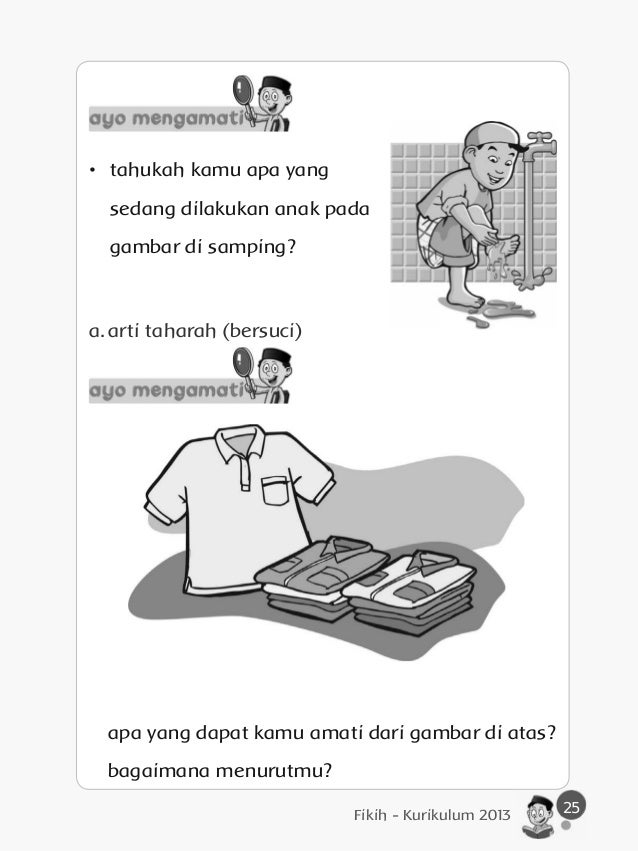 ayo mengamati

• tahukah kamu apa yang sedang dilakukan anak pada gambar di samping?

a. arti taharah (bersuci)

ayo mengamati

apa yang dapat kamu amati dari gambar di atas? bagaimana menurutmu?

Fikih - Kurikulum 2013

25