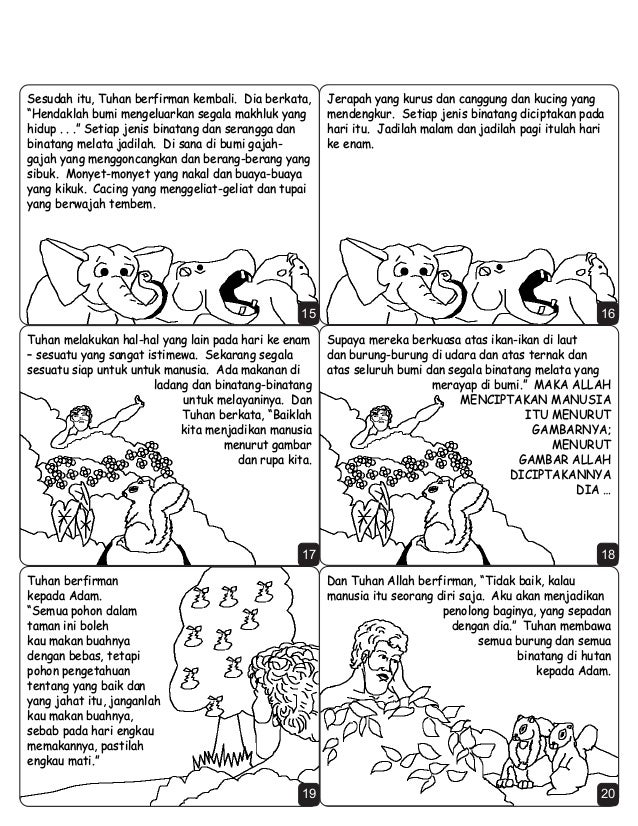 Sesudah itu, Tuhan berfirman kembali. Dia berkata, "Hendaklah bumi mengeluarkan segala makhluk yang hidup . . ." Setiap jenis binatang dan serangga dan binatang melata jadilah. Di sana di bumi gajah-gajah yang menggoncangkan dan berang-berang yang sibuk. Monyet-monyet yang nakal dan buaya-buaya yang kikuk. Cacing yang menggeliat-geliat dan tupai yang berwajah tembem.

15

Jerapah yang kurus dan canggung dan kucing yang mendengkur. Setiap jenis binatang diciptakan pada hari itu. Jadilah malam dan jadilah pagi itulah hari ke enam.

16

Tuhan melakukan hal-hal yang lain pada hari ke enam – sesuatu yang sangat istimewa. Sekarang segala sesuatu siap untuk untuk manusia. Ada makanan di ladang dan binatang-binatang untuk melayaninya. Dan Tuhan berkata, "Baiklah kita menjadikan manusia menurut gambar dan rupa kita.

17

Supaya mereka berkuasa atas ikan-ikan di laut dan burung-burung di udara dan atas ternak dan atas seluruh bumi dan segala binatang melata yang merayap di bumi." MAKA ALLAH MENCIPTAKAN MANUSIA ITU MENURUT GAMBARNYA; MENURUT GAMBAR ALLAH DICIPTAKANNYA DIA ...

18

Tuhan berfirman kepada Adam. "Semua pohon dalam taman ini boleh kau makan buahnya dengan bebas, tetapi pohon pengetahuan tentang yang baik dan yang jahat itu, janganlah kau makan buahnya, sebab pada hari engkau memakannya, pastilah engkau mati."

19

Dan Tuhan Allah berfirman, "Tidak baik, kalau manusia itu seorang diri saja. Aku akan menjadikan penolong baginya, yang sepadan dengan dia." Tuhan membawa semua burung dan semua binatang di hutan kepada Adam.

20