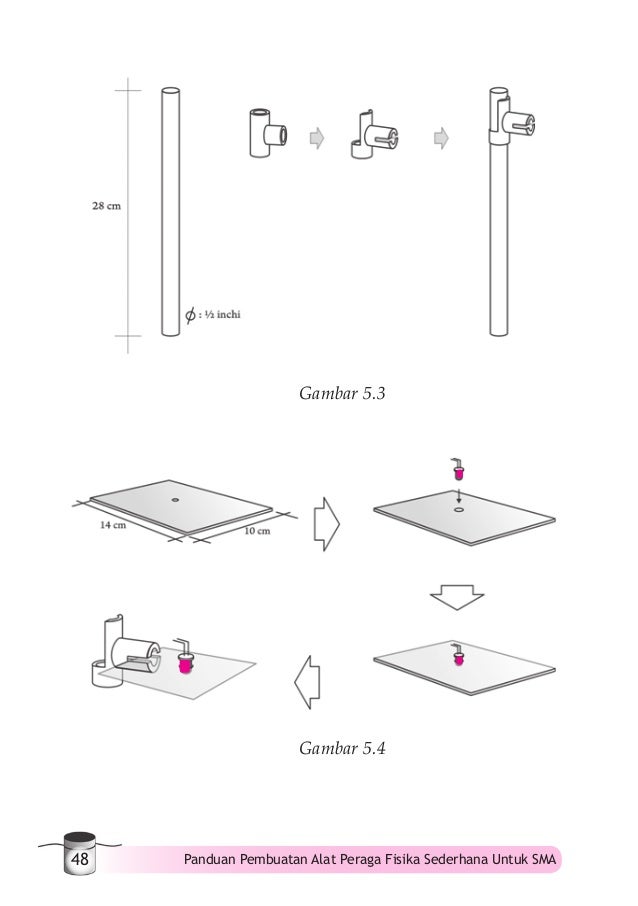 28 cm

$\phi$ : ½ inchi

Gambar 5.3

14 cm

10 cm

Gambar 5.4

48

Panduan Pembuatan Alat Peraga Fisika Sederhana Untuk SMA