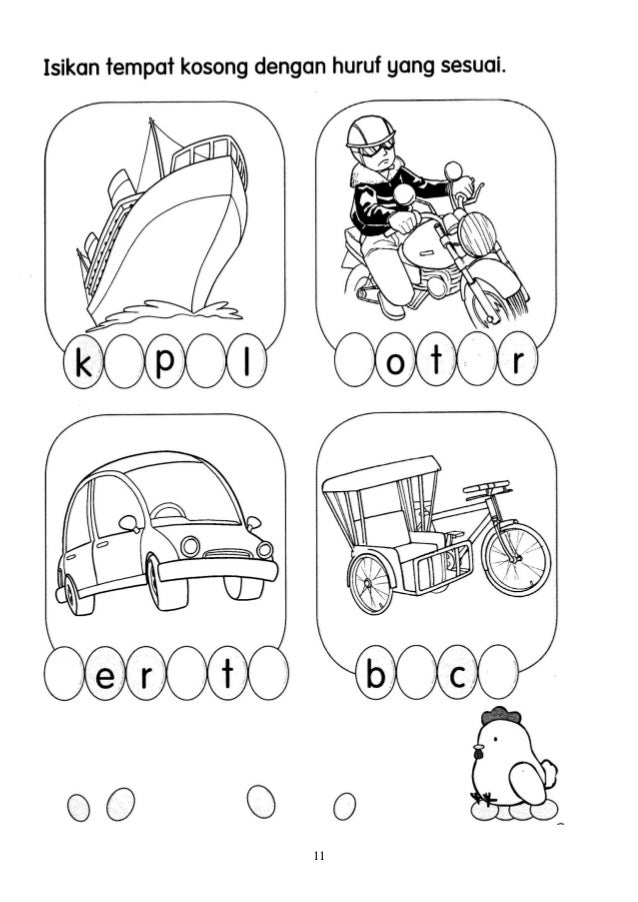 Isikan tempat kosong dengan huruf yang sesuai.

k p l

o t r

e r t

b c

11