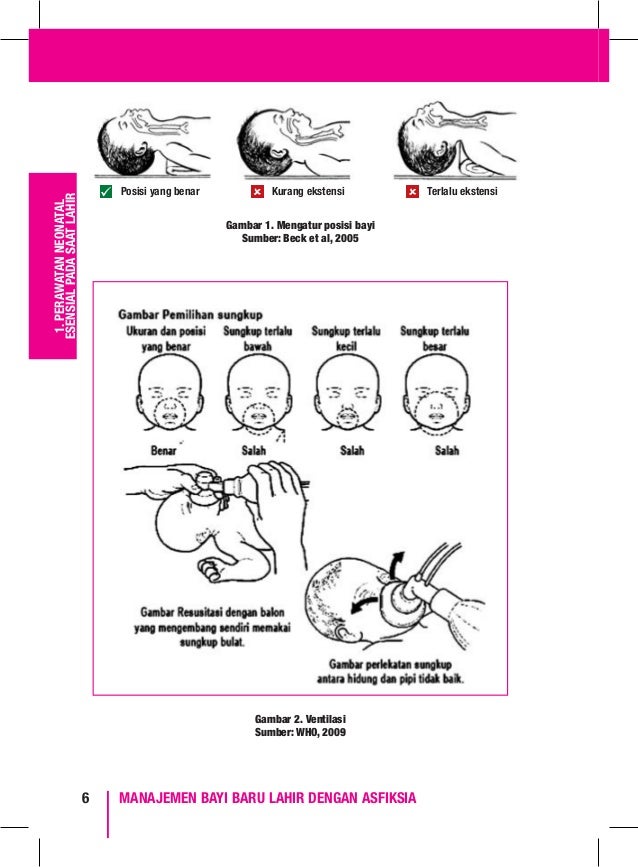 1. PERAWATAN NEONATAL ESENSIAL PADA SAAT LAHIR

Posisi yang benar

Kurang ekstensi

Terlalu ekstensi

Gambar 1. Mengatur posisi bayi
Sumber: Beck et al, 2005

Gambar Pemilihan sungkup

Ukuran dan posisi yang benar

Sungkup terlalu bawah

Sungkup terlalu kecil

Sungkup terlalu besar

Benar

Salah

Salah

Salah

Gambar Resusitasi dengan balon yang mengembang sendiri memakai sungkup bulat.

Gambar perlekatan sungkup antara hidung dan pipi tidak baik.

Gambar 2. Ventilasi
Sumber: WHO, 2009

6 MANAJEMEN BAYI BARU LAHIR DENGAN ASFIKSIA