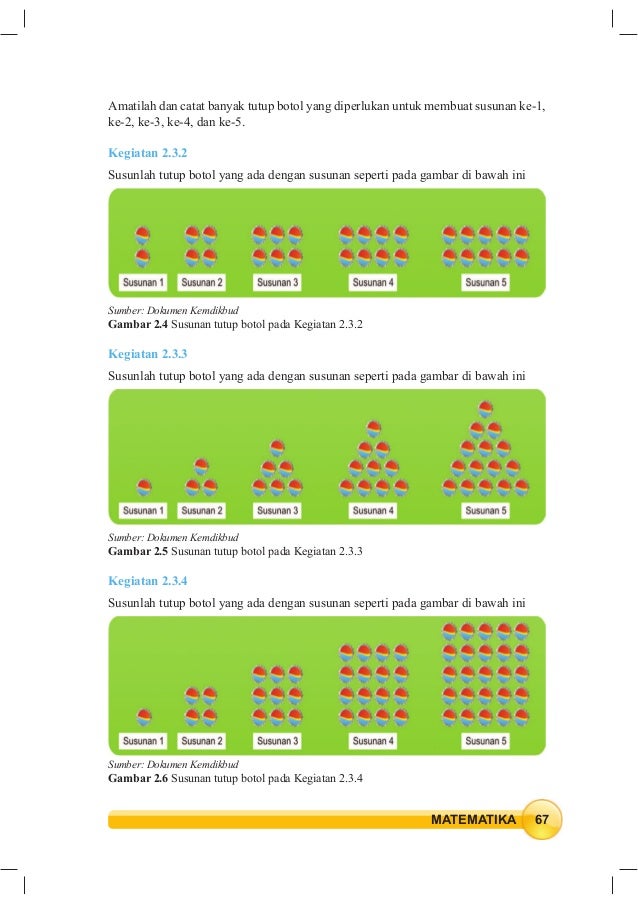 Amatilah dan catat banyak tutup botol yang diperlukan untuk membuat susunan ke-1, ke-2, ke-3, ke-4, dan ke-5.

Kegiatan 2.3.2

Susunlah tutup botol yang ada dengan susunan seperti pada gambar di bawah ini

Susunan 1 Susunan 2 Susunan 3 Susunan 4 Susunan 5

Sumber: Dokumen Kemdikbud
Gambar 2.4 Susunan tutup botol pada Kegiatan 2.3.2

Kegiatan 2.3.3

Susunlah tutup botol yang ada dengan susunan seperti pada gambar di bawah ini

Susunan 1 Susunan 2 Susunan 3 Susunan 4 Susunan 5

Sumber: Dokumen Kemdikbud
Gambar 2.5 Susunan tutup botol pada Kegiatan 2.3.3

Kegiatan 2.3.4

Susunlah tutup botol yang ada dengan susunan seperti pada gambar di bawah ini

Susunan 1 Susunan 2 Susunan 3 Susunan 4 Susunan 5

Sumber: Dokumen Kemdikbud
Gambar 2.6 Susunan tutup botol pada Kegiatan 2.3.4

MATEMATIKA 67