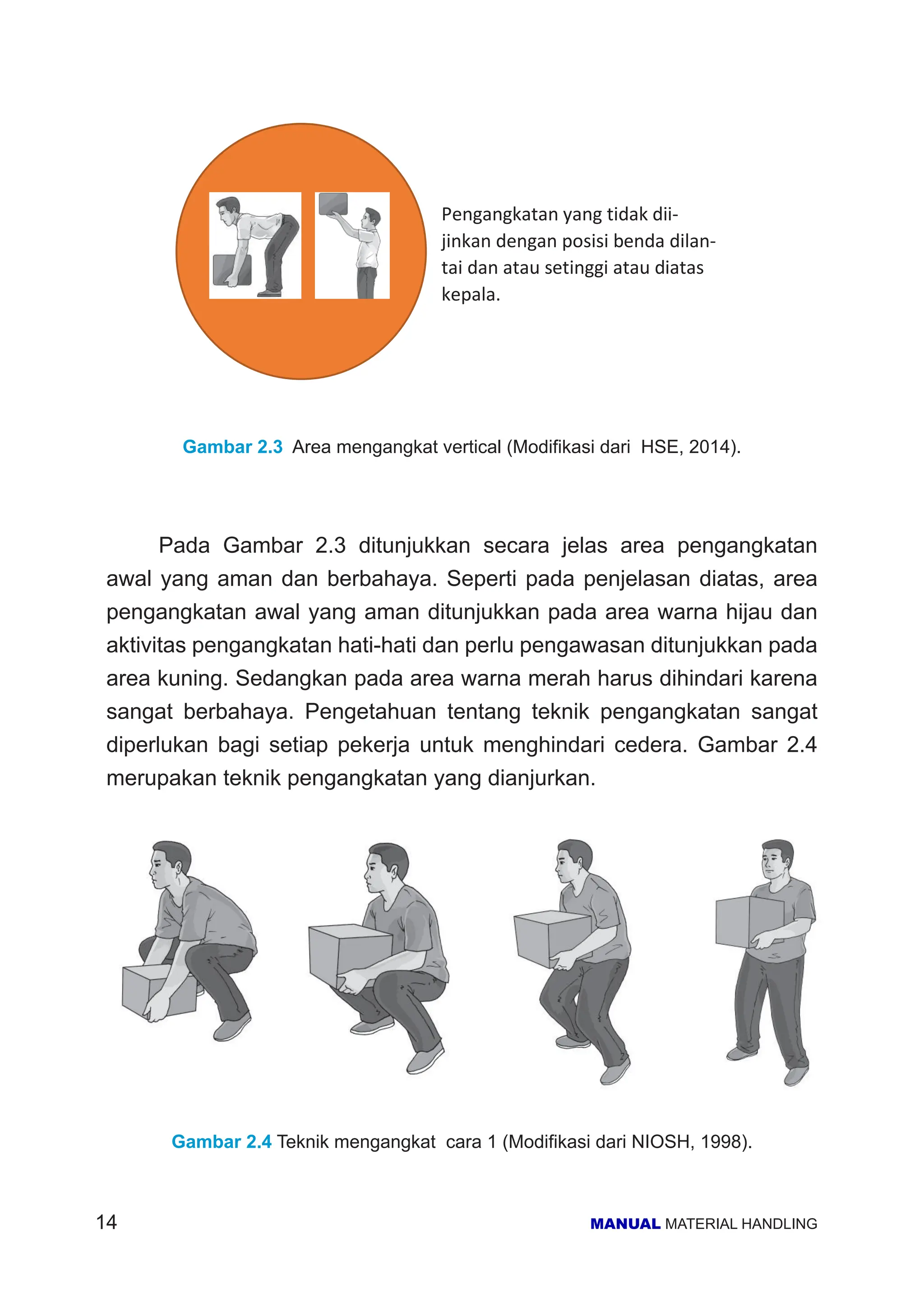 Pengangkatan yang tidak diijinkan dengan posisi benda dilantai dan atau setinggi atau diatas kepala.

Gambar 2.3 Area mengangkat vertical (Modifikasi dari HSE, 2014).

Pada Gambar 2.3 ditunjukkan secara jelas area pengangkatan awal yang aman dan berbahaya. Seperti pada penjelasan diatas, area pengangkatan awal yang aman ditunjukkan pada area warna hijau dan aktivitas pengangkatan hati-hati dan perlu pengawasan ditunjukkan pada area kuning. Sedangkan pada area warna merah harus dihindari karena sangat berbahaya. Pengetahuan tentang teknik pengangkatan sangat diperlukan bagi setiap pekerja untuk menghindari cedera. Gambar 2.4 merupakan teknik pengangkatan yang dianjurkan.

Gambar 2.4 Teknik mengangkat cara 1 (Modifikasi dari NIOSH, 1998).

14

MANUAL MATERIAL HANDLING