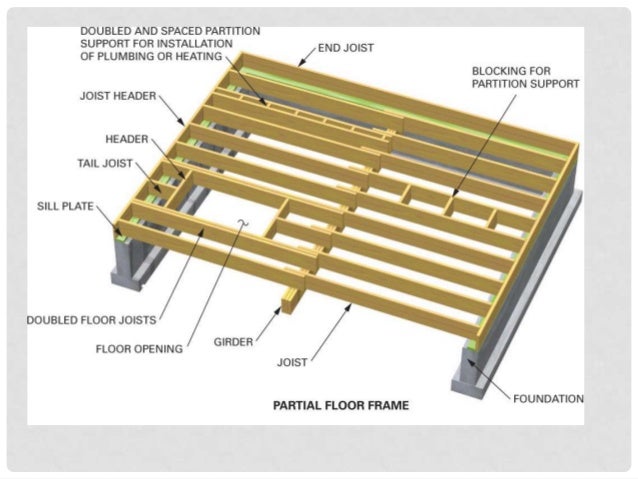 DOUBLED AND SPACED PARTITION SUPPORT FOR INSTALLATION OF PLUMBING OR HEATING

END JOIST

BLOCKING FOR PARTITION SUPPORT

JOIST HEADER

HEADER

TAIL JOIST

SILL PLATE

DOUBLED FLOOR JOISTS

FLOOR OPENING

GIRDER

JOIST

FOUNDATION

PARTIAL FLOOR FRAME