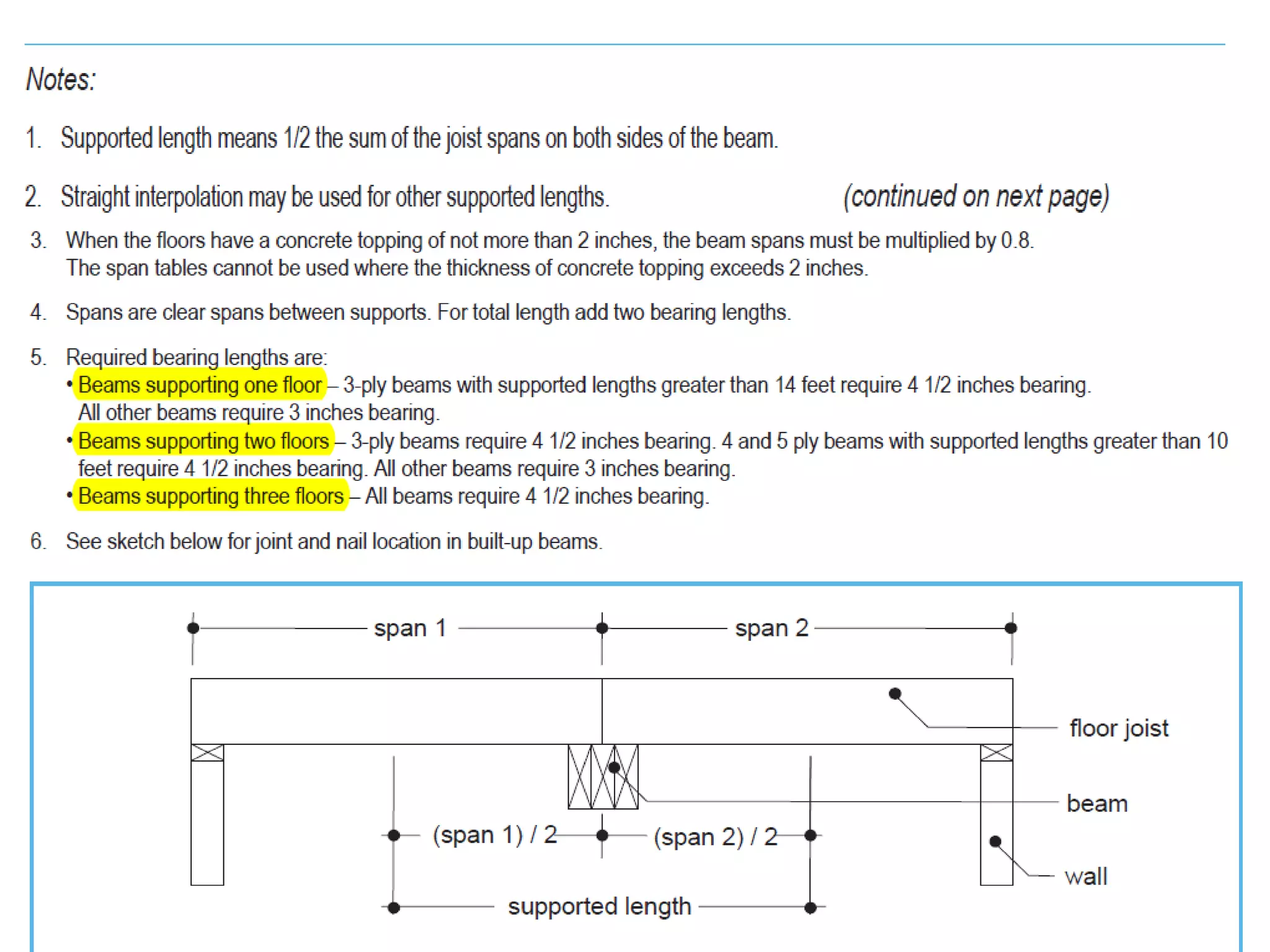 Notes:

1. Supported length means 1/2 the sum of the joist spans on both sides of the beam.

2. Straight interpolation may be used for other supported lengths. (continued on next page)

3. When the floors have a concrete topping of not more than 2 inches, the beam spans must be multiplied by 0.8. The span tables cannot be used where the thickness of concrete topping exceeds 2 inches.

4. Spans are clear spans between supports. For total length add two bearing lengths.

5. Required bearing lengths are:
• Beams supporting one floor – 3-ply beams with supported lengths greater than 14 feet require 4 1/2 inches bearing. All other beams require 3 inches bearing.
• Beams supporting two floors – 3-ply beams require 4 1/2 inches bearing. 4 and 5 ply beams with supported lengths greater than 10 feet require 4 1/2 inches bearing. All other beams require 3 inches bearing.
• Beams supporting three floors – All beams require 4 1/2 inches bearing.

6. See sketch below for joint and nail location in built-up beams.

span 1
span 2
floor joist
beam
(span 1) / 2
(span 2) / 2
wall
supported length