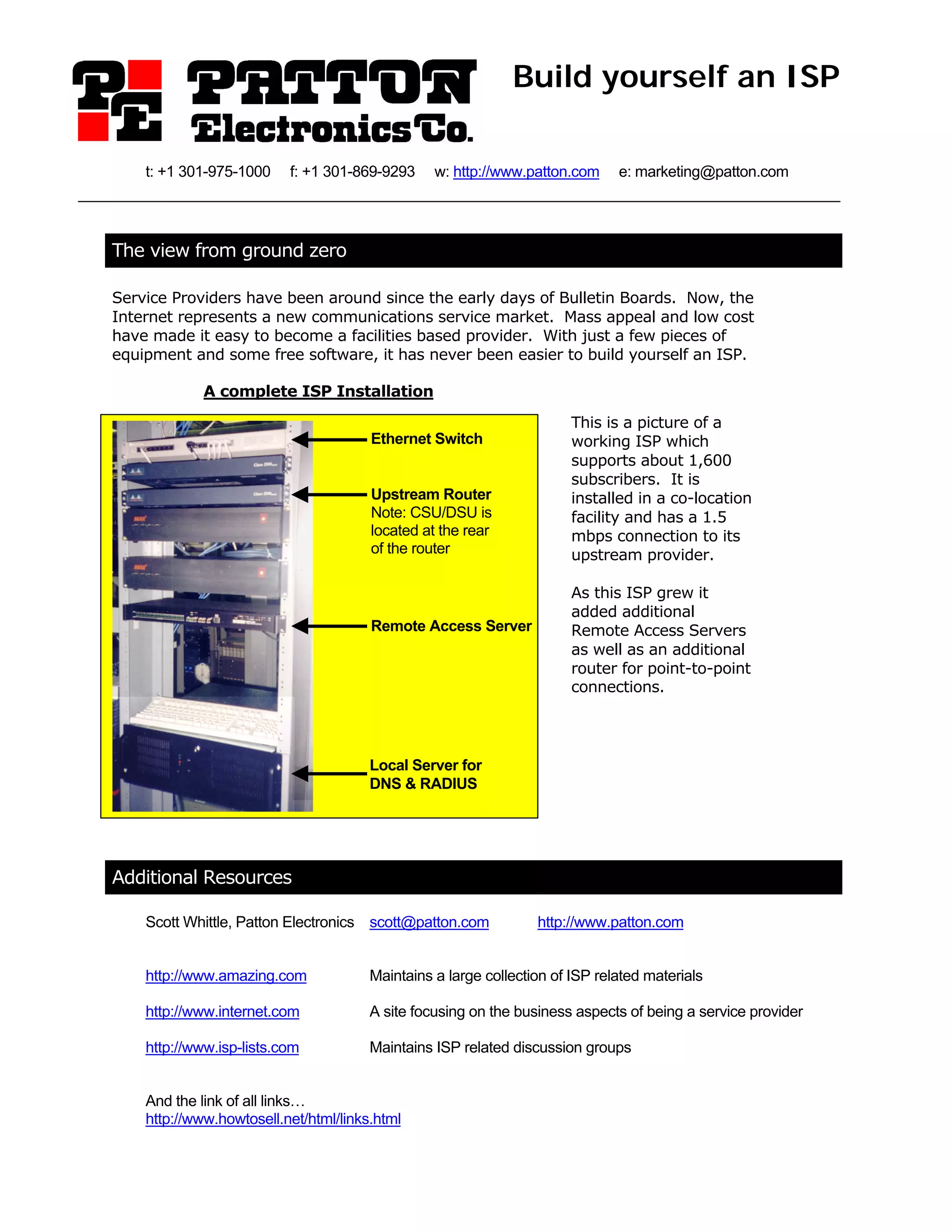 PE PATTON Electronics Co.

Build yourself an ISP

t: +1 301-975-1000 f: +1 301-869-9293 w: http://www.patton.com e: marketing@patton.com

The view from ground zero

Service Providers have been around since the early days of Bulletin Boards. Now, the Internet represents a new communications service market. Mass appeal and low cost have made it easy to become a facilities based provider. With just a few pieces of equipment and some free software, it has never been easier to build yourself an ISP.

A complete ISP Installation

Ethernet Switch

Upstream Router
Note: CSU/DSU is located at the rear of the router

Remote Access Server

Local Server for DNS & RADIUS

This is a picture of a working ISP which supports about 1,600 subscribers. It is installed in a co-location facility and has a 1.5 mbps connection to its upstream provider.

As this ISP grew it added additional Remote Access Servers as well as an additional router for point-to-point connections.

Additional Resources

Scott Whittle, Patton Electronics scott@patton.com http://www.patton.com

http://www.amazing.com Maintains a large collection of ISP related materials

http://www.internet.com A site focusing on the business aspects of being a service provider

http://www.isp-lists.com Maintains ISP related discussion groups

And the link of all links…
http://www.howtosell.net/html/links.html